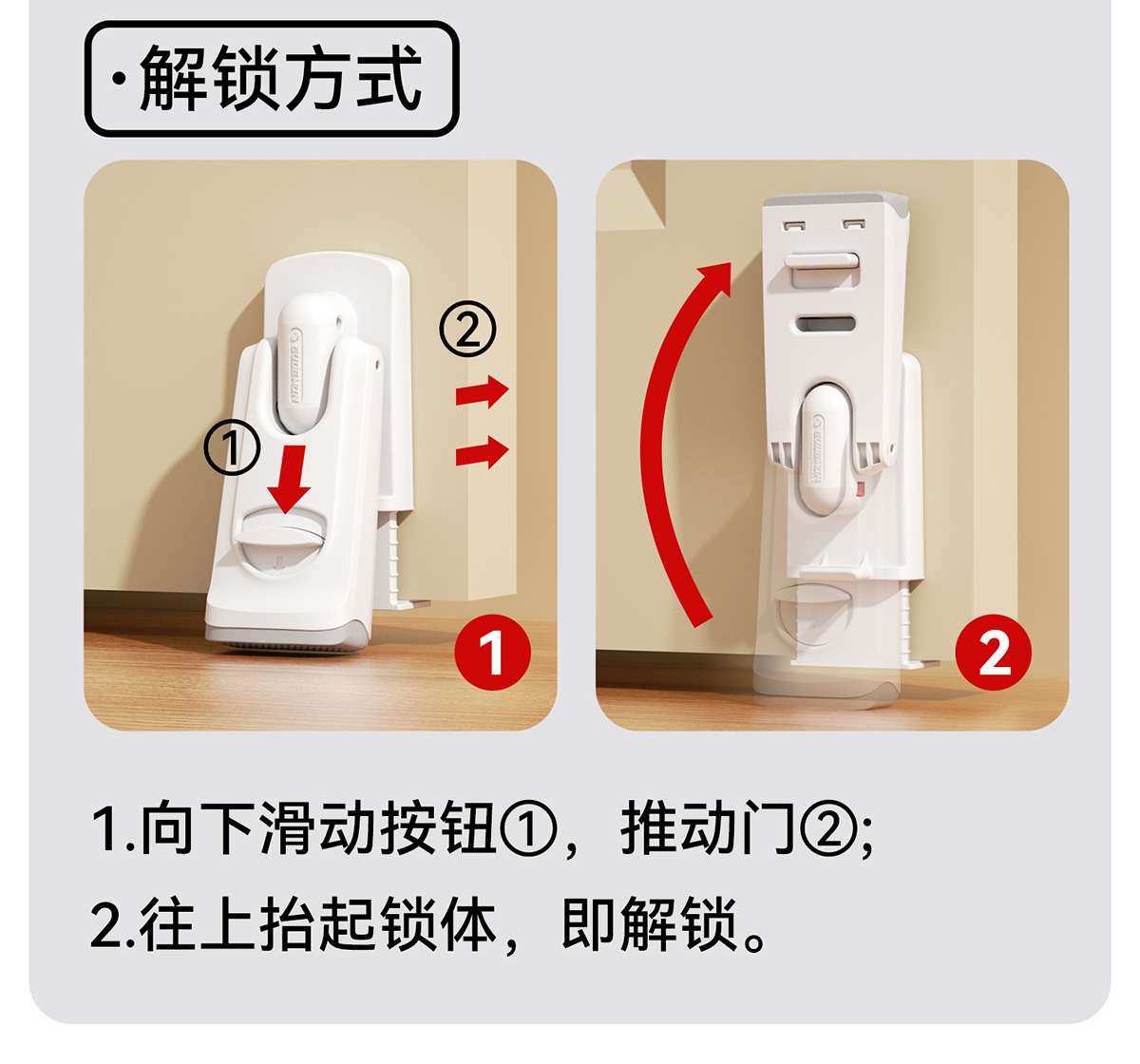 ·解锁方式

②

①

1

2

1.向下滑动按钮①，推动门②;

2.往上抬起锁体，即解锁。