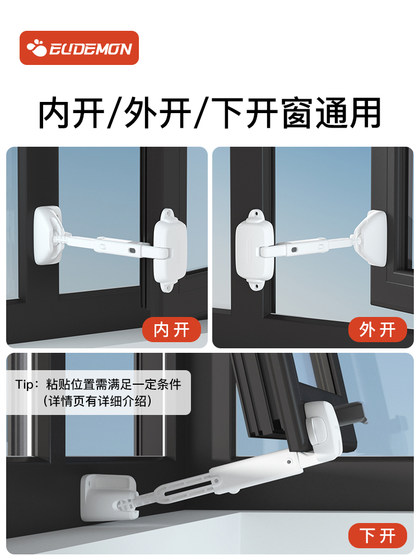 EUDEMON

内开/外开/下开窗通用

内开

外开

Tip：粘贴位置需满足一定条件
（详情页有详细介绍）

下开