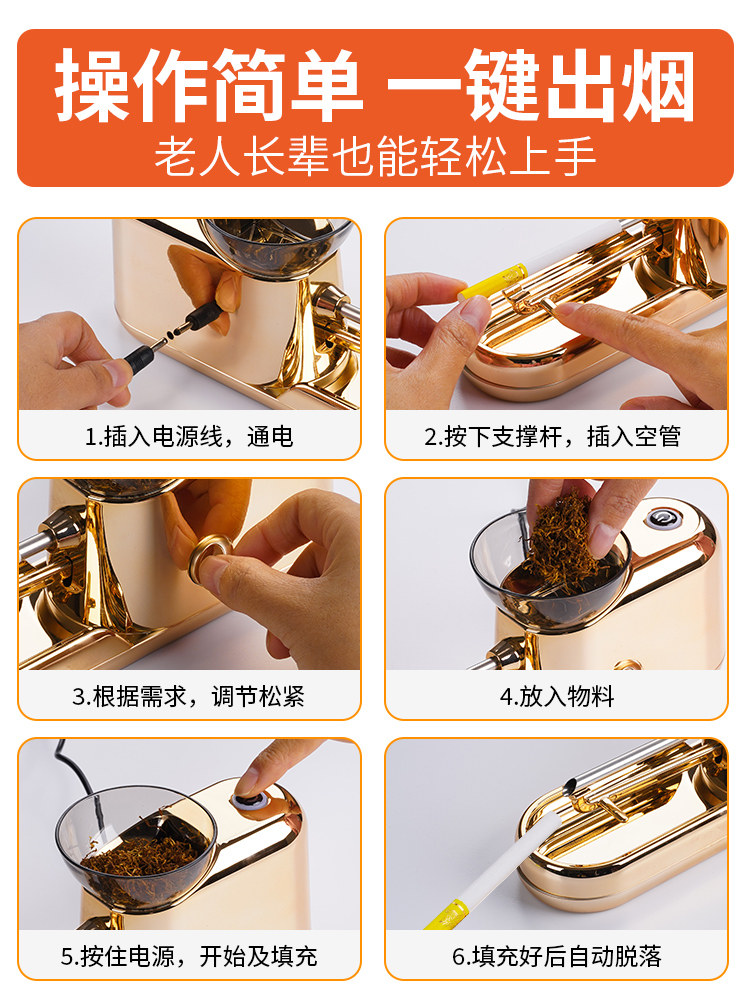 操作简单 一键出烟
老人长辈也能轻松上手

1.插入电源线，通电

2.按下支撑杆，插入空管

3.根据需求，调节松紧

4.放入物料

5.按住电源，开始及填充

6.填充好后自动脱落