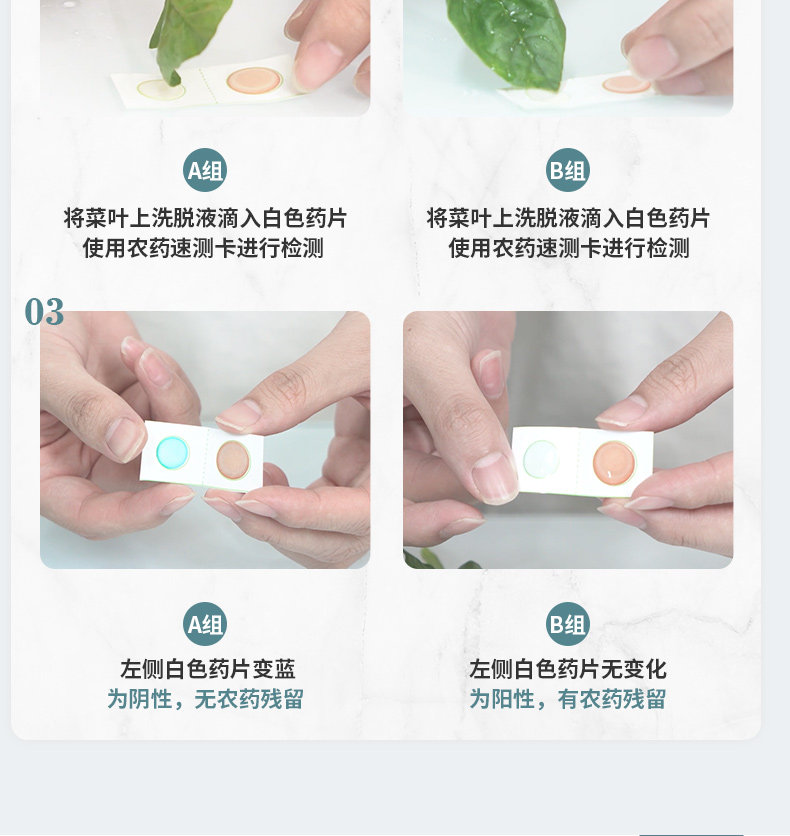 A组

将菜叶上洗脱液滴入白色药片
使用农药速测卡进行检测

B组

将菜叶上洗脱液滴入白色药片
使用农药速测卡进行检测

03

A组

左侧白色药片变蓝
为阴性，无农药残留

B组

左侧白色药片无变化
为阳性，有农药残留