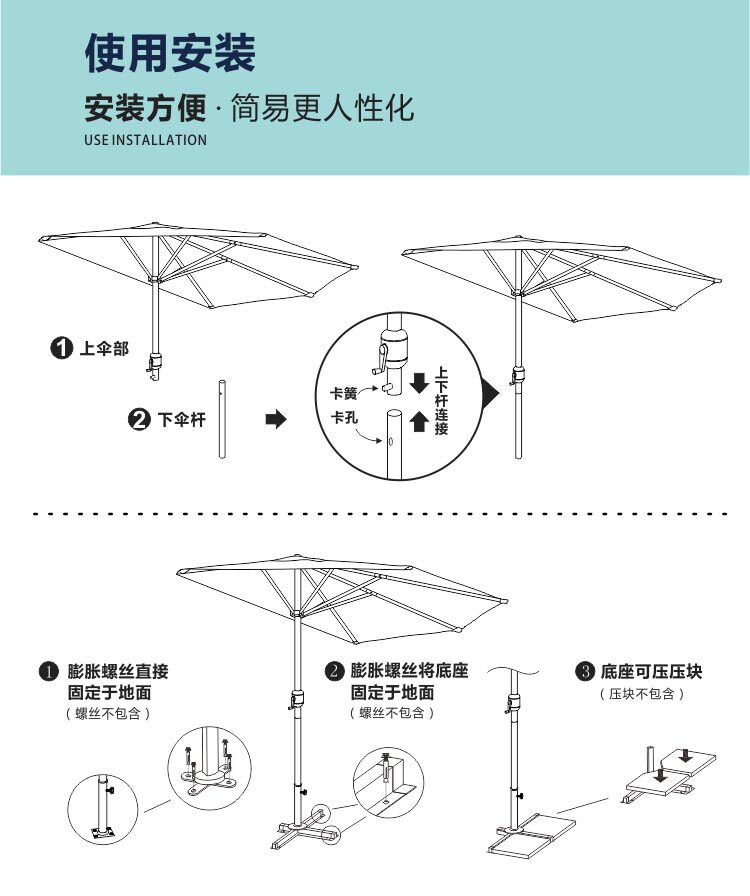 使用安装

安装方便 · 简易更人性化

USE INSTALLATION

❶ 上伞部

❷ 下伞杆

卡簧

卡孔

上下杆连接

❶ 膨胀螺丝直接固定于地面
（螺丝不包含）

❷ 膨胀螺丝将底座固定于地面
（螺丝不包含）

❸ 底座可压压块
（压块不包含）