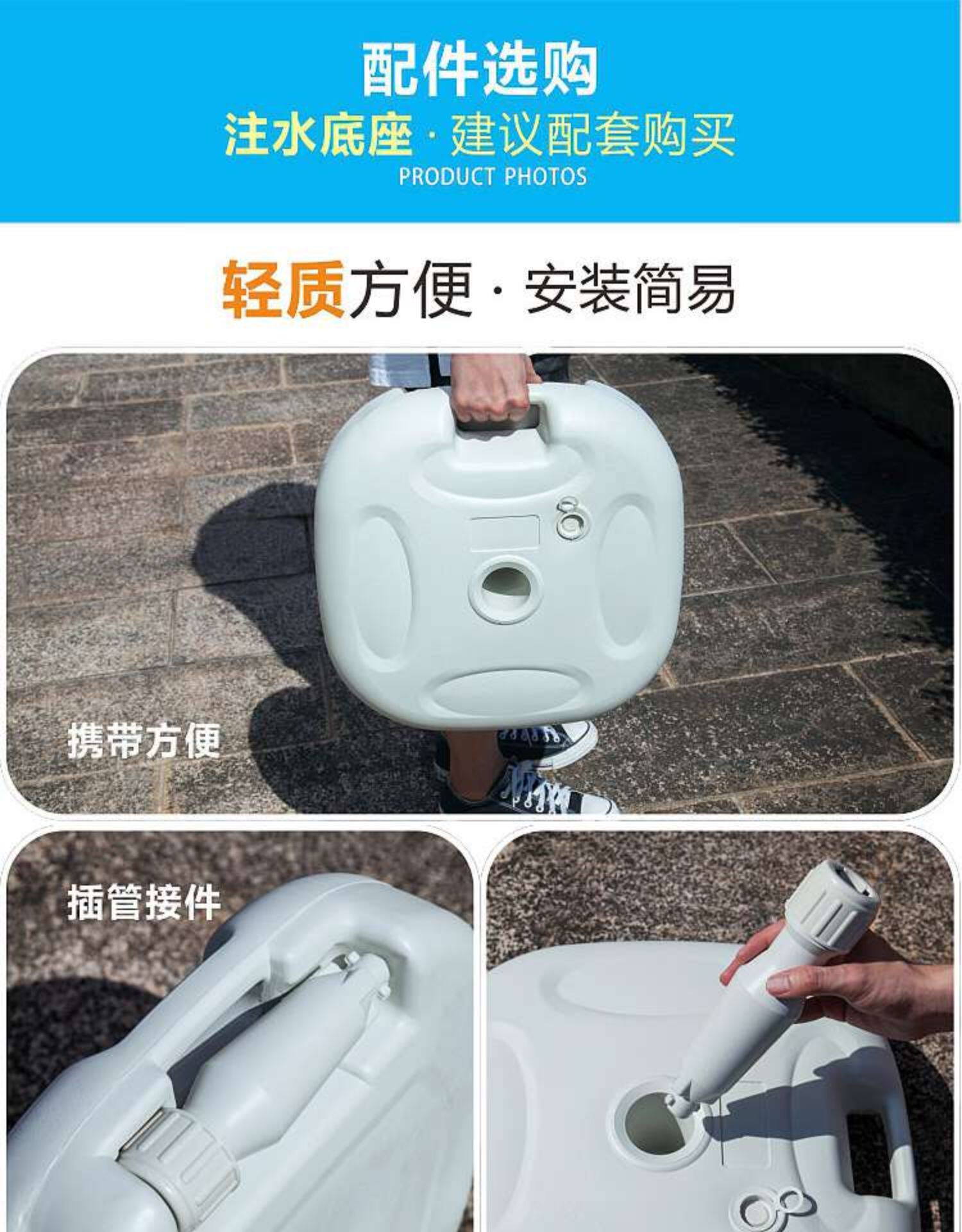 配件选购
注水底座 · 建议配套购买
PRODUCT PHOTOS

轻质方便 · 安装简易

携带方便

插管接件