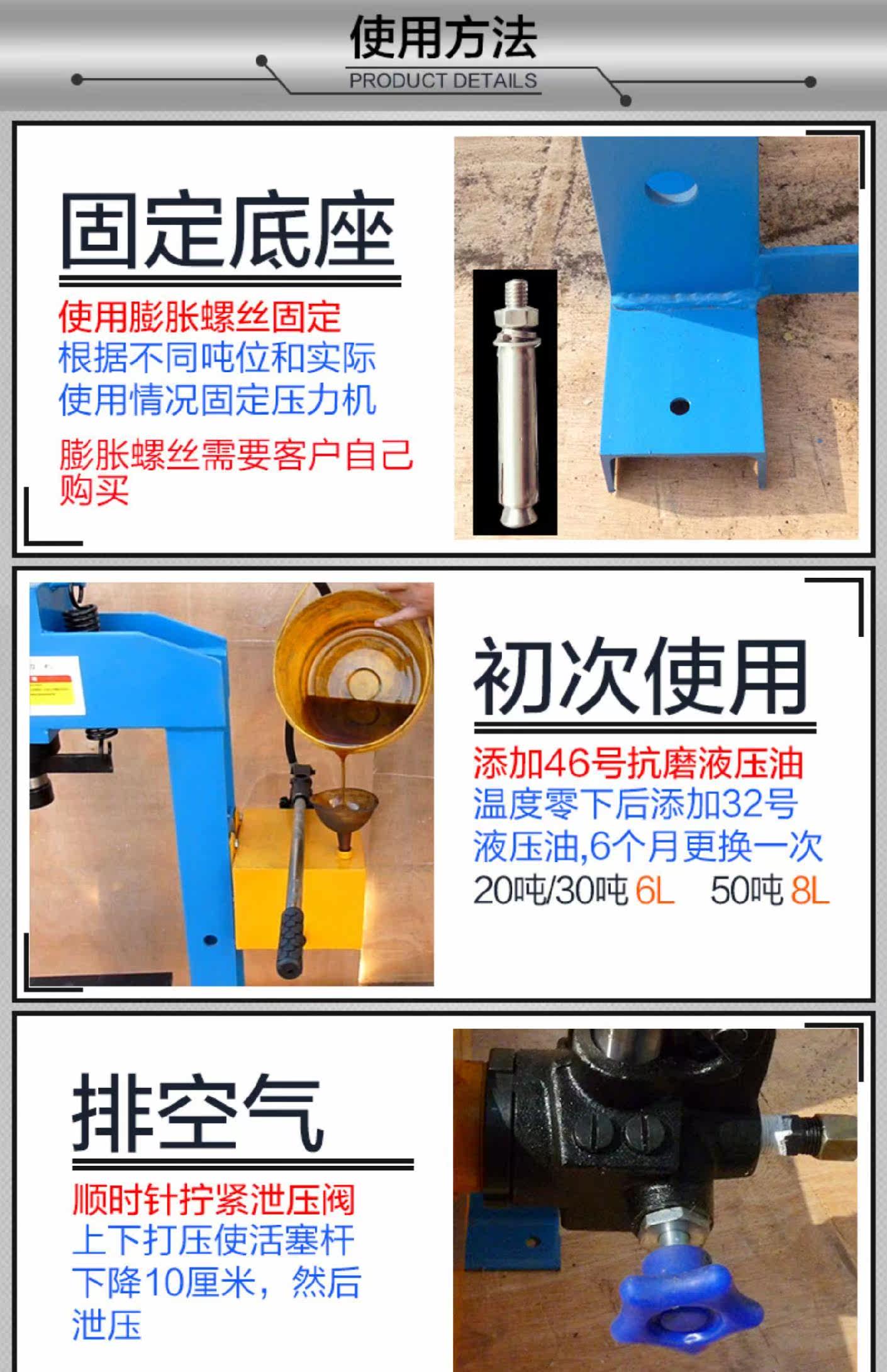 使用方法
PRODUCT DETAILS

固定底座

使用膨胀螺丝固定
根据不同吨位和实际使用情况固定压力机

膨胀螺丝需要客户自己购买

初次使用

添加46号抗磨液压油
温度零下后添加32号液压油,6个月更换一次
20吨/30吨 6L 50吨 8L

排空气

顺时针拧紧泄压阀
上下打压使活塞杆下降10厘米，然后泄压