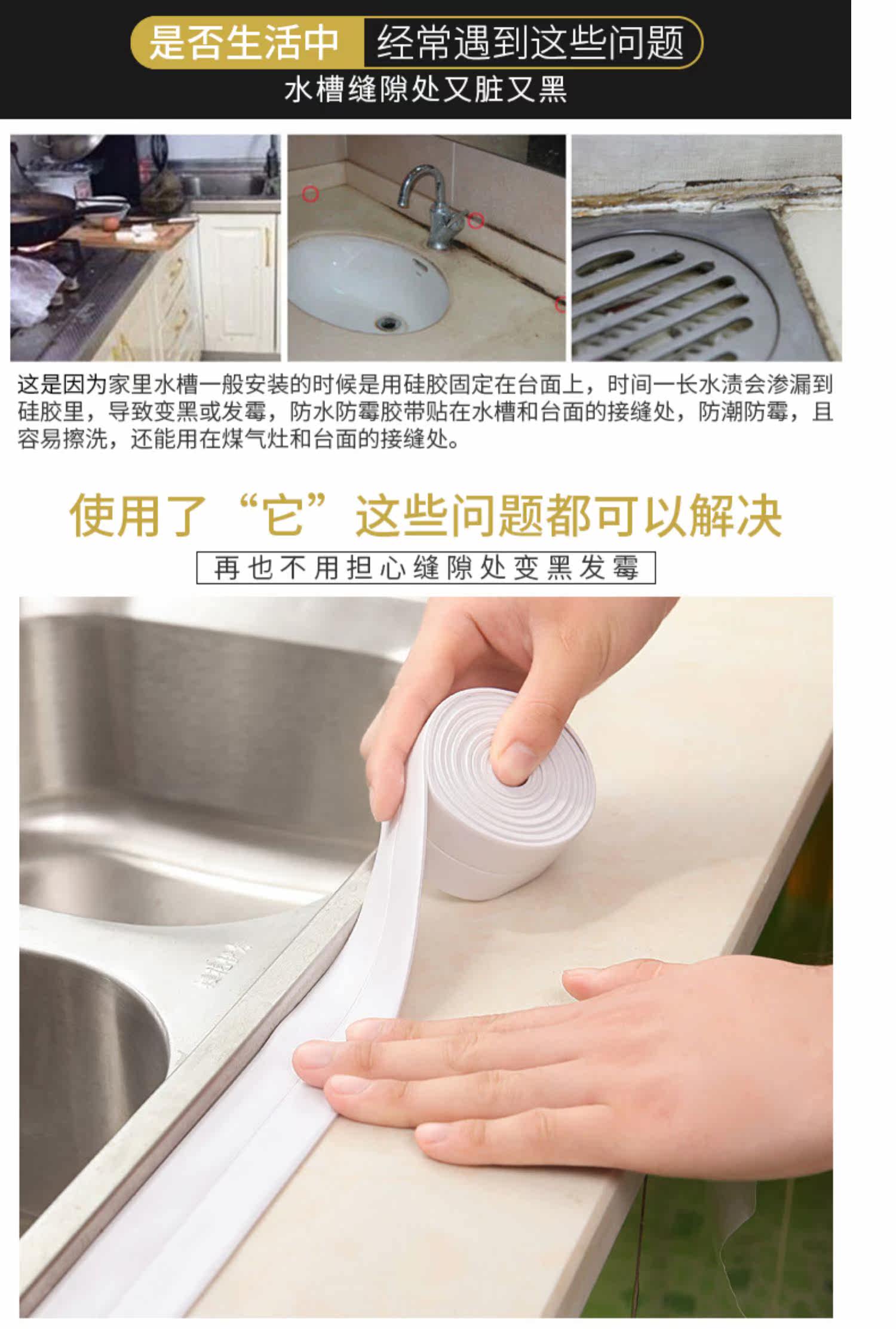 是否生活中 经常遇到这些问题

水槽缝隙处又脏又黑

这是因为家里水槽一般安装的时候是用硅胶固定在台面上，时间一长水渍会渗漏到硅胶里，导致变黑或发霉，防水防霉胶带贴在水槽和台面的接缝处，防潮防霉，且容易擦洗，还能用在煤气灶和台面的接缝处。

使用了“它”这些问题都可以解决

再也不用担心缝隙处变黑发霉