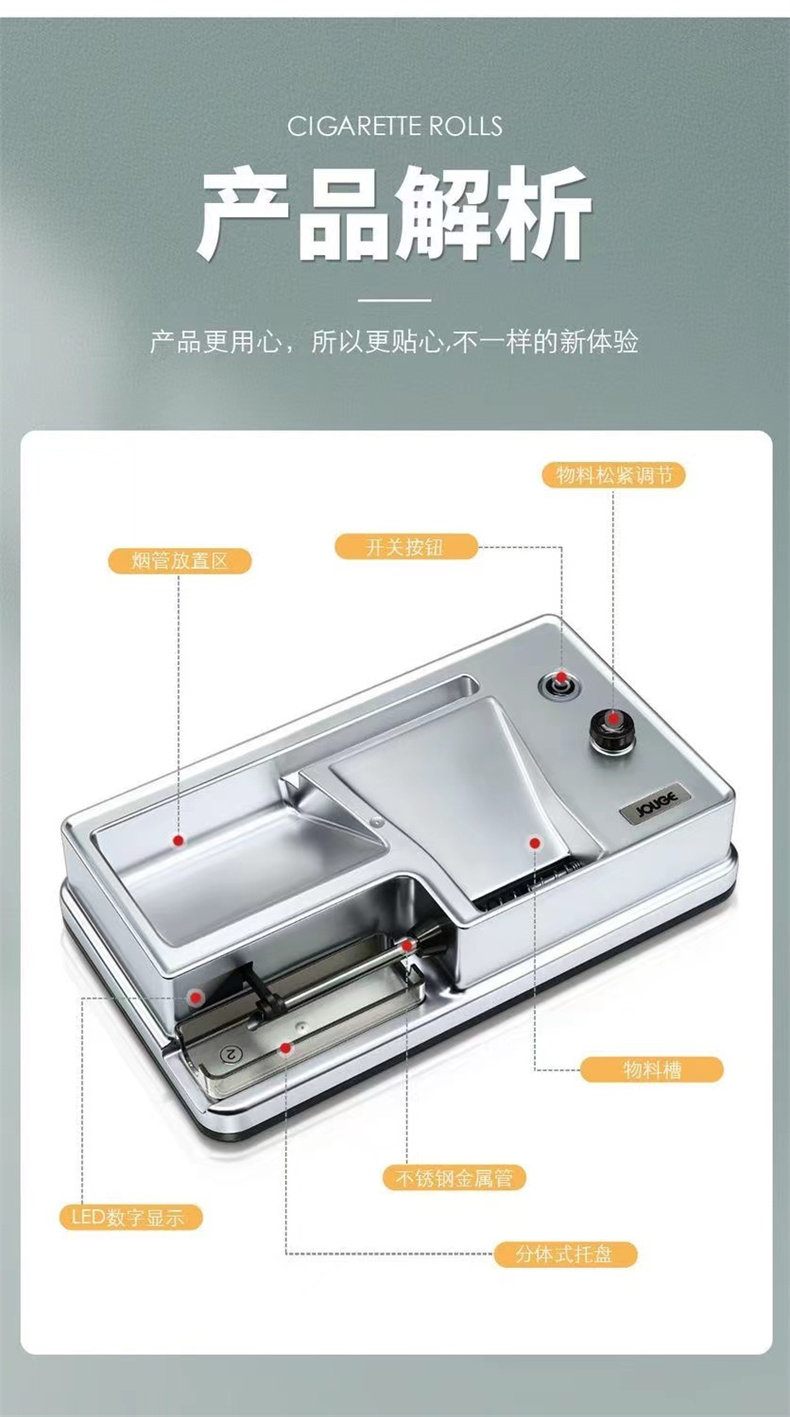 CIGARETTE ROLLS

产品解析

产品更用心，所以更贴心,不一样的新体验

物料松紧调节

开关按钮

烟管放置区

JOUGE

2

物料槽

不锈钢金属管

LED数字显示

分体式托盘