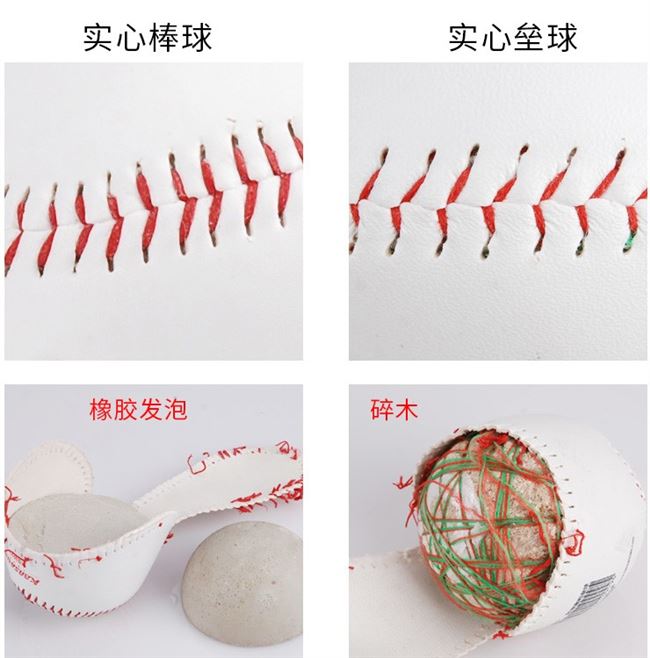 实心棒球

实心垒球

橡胶发泡

碎木