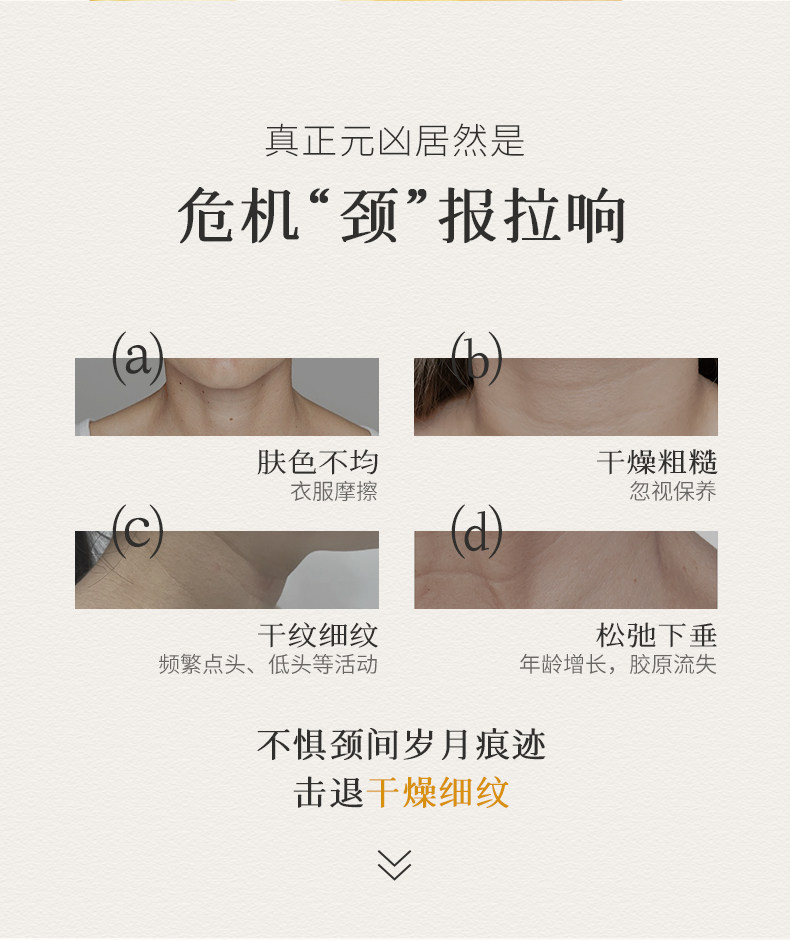 真正元凶居然是

危机“颈”报拉响

(a)

肤色不均
衣服摩擦

(b)

干燥粗糙
忽视保养

(c)

干纹细纹
频繁点头、低头等活动

(d)

松弛下垂
年龄增长，胶原流失

不惧颈间岁月痕迹
击退干燥细纹