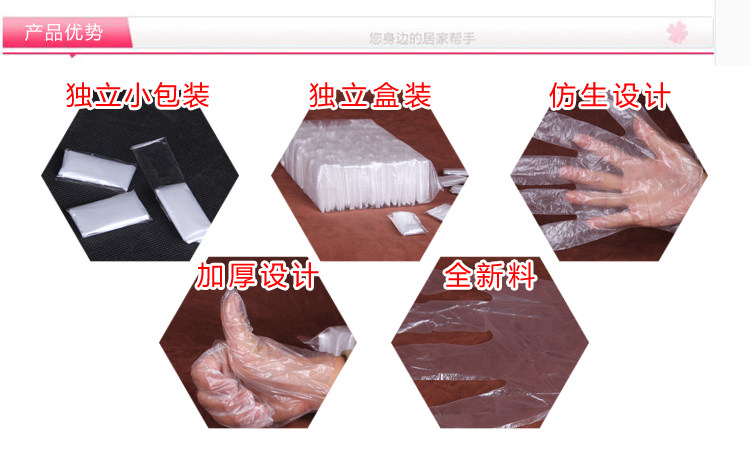 产品优势

您身边的居家帮手

独立小包装

独立盒装

仿生设计

加厚设计

全新料