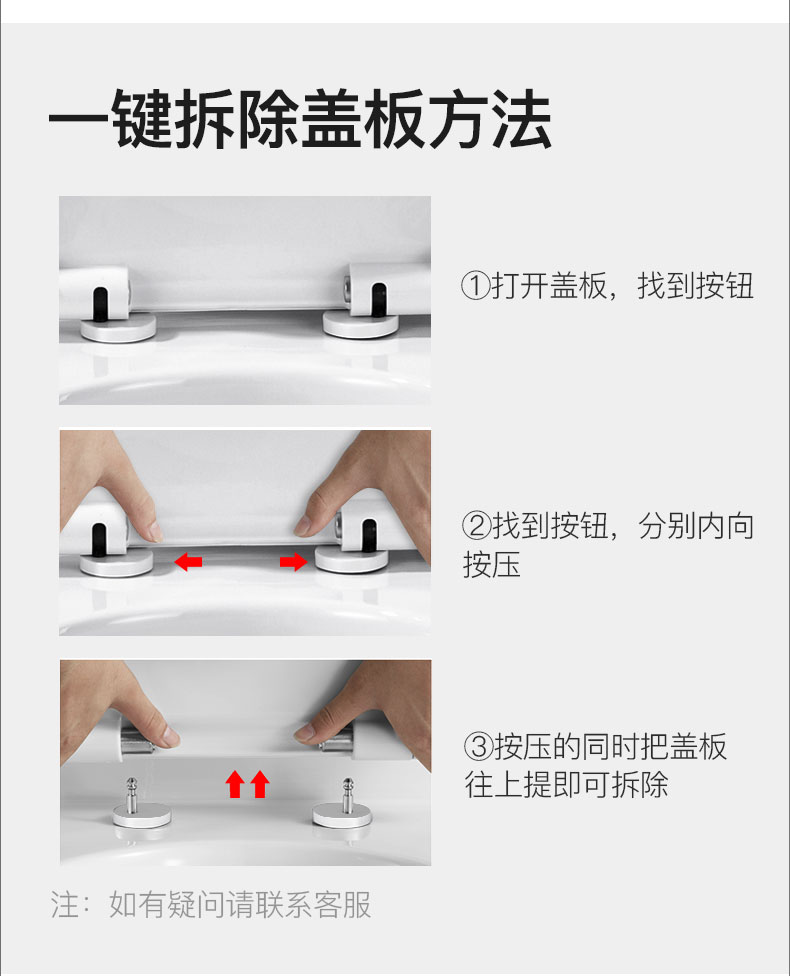 一键拆除盖板方法

①打开盖板，找到按钮

②找到按钮，分别内向按压

③按压的同时把盖板往上提即可拆除

注：如有疑问请联系客服