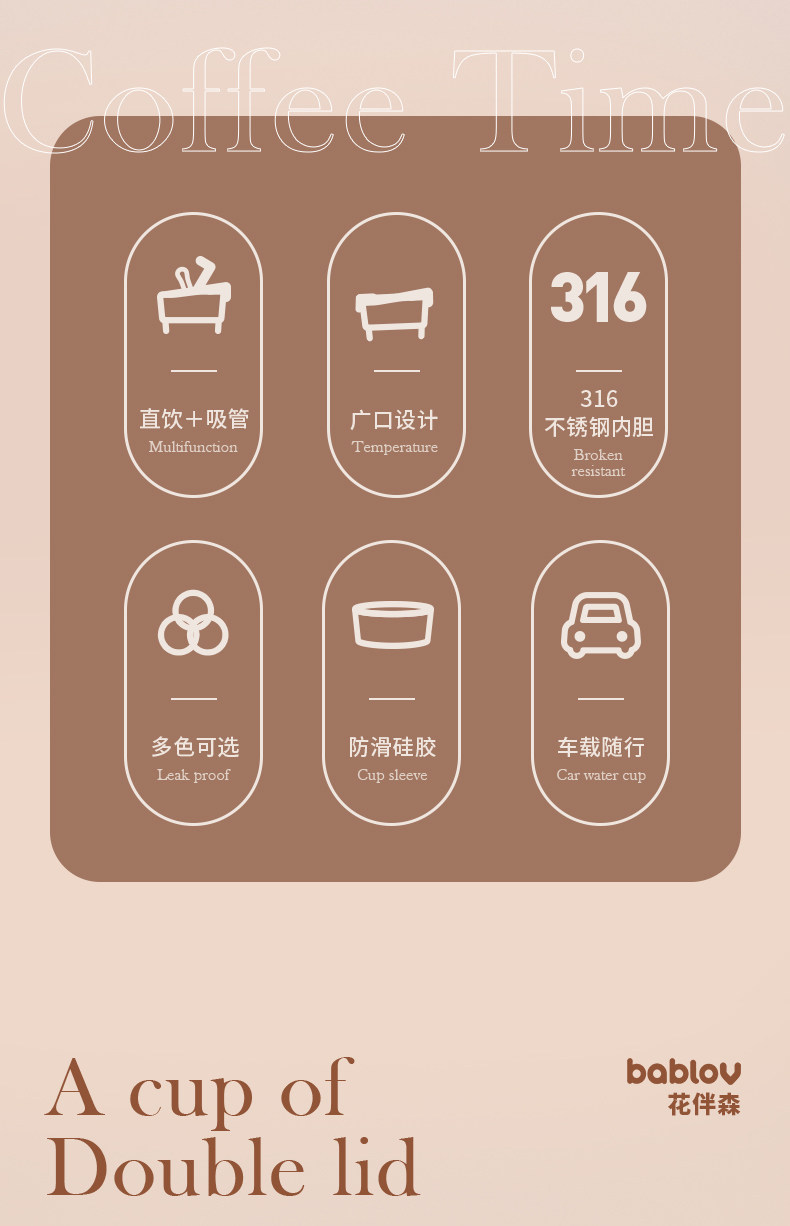 Coffee Time

直饮＋吸管
Multifunction

广口设计
Temperature

316

316
不锈钢内胆
Broken
resistant

多色可选
Leak proof

防滑硅胶
Cup sleeve

车载随行
Car water cup

A cup of
Double lid

bablov
花伴森