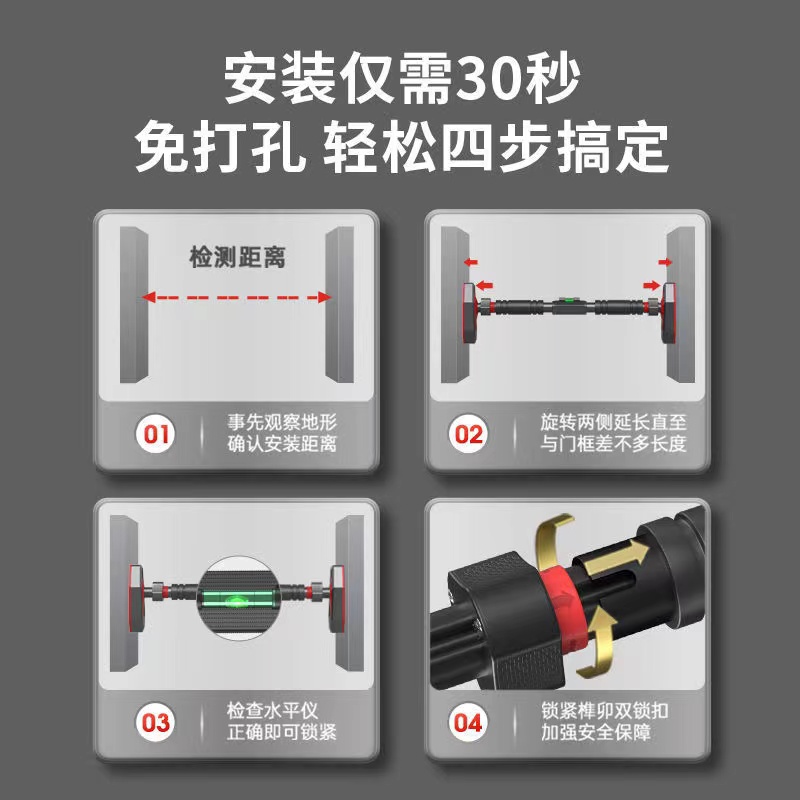 安装仅需30秒
免打孔 轻松四步搞定

检测距离

01 事先观察地形
确认安装距离

02 旋转两侧延长直至
与门框差不多长度

03 检查水平仪
正确即可锁紧

04 锁紧榫卯双锁扣
加强安全保障