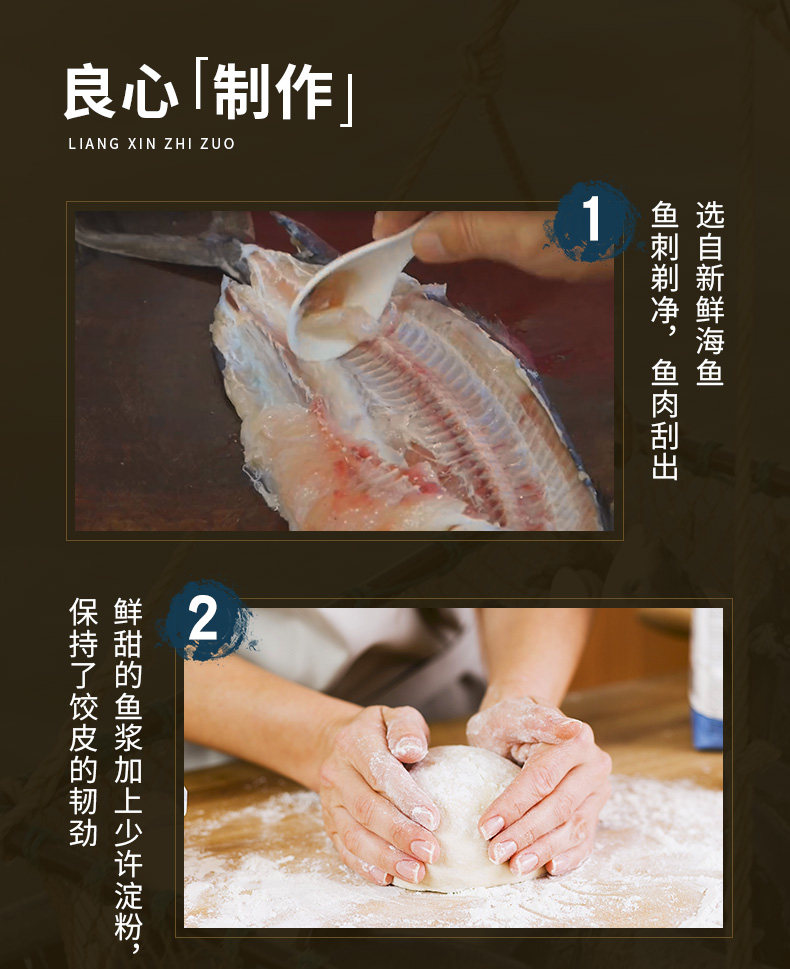 良心「制作」
LIANG XIN ZHI ZUO

1
选自新鲜海鱼
鱼刺剃净，鱼肉刮出

2
鲜甜的鱼浆加上少许淀粉，
保持了饺皮的韧劲