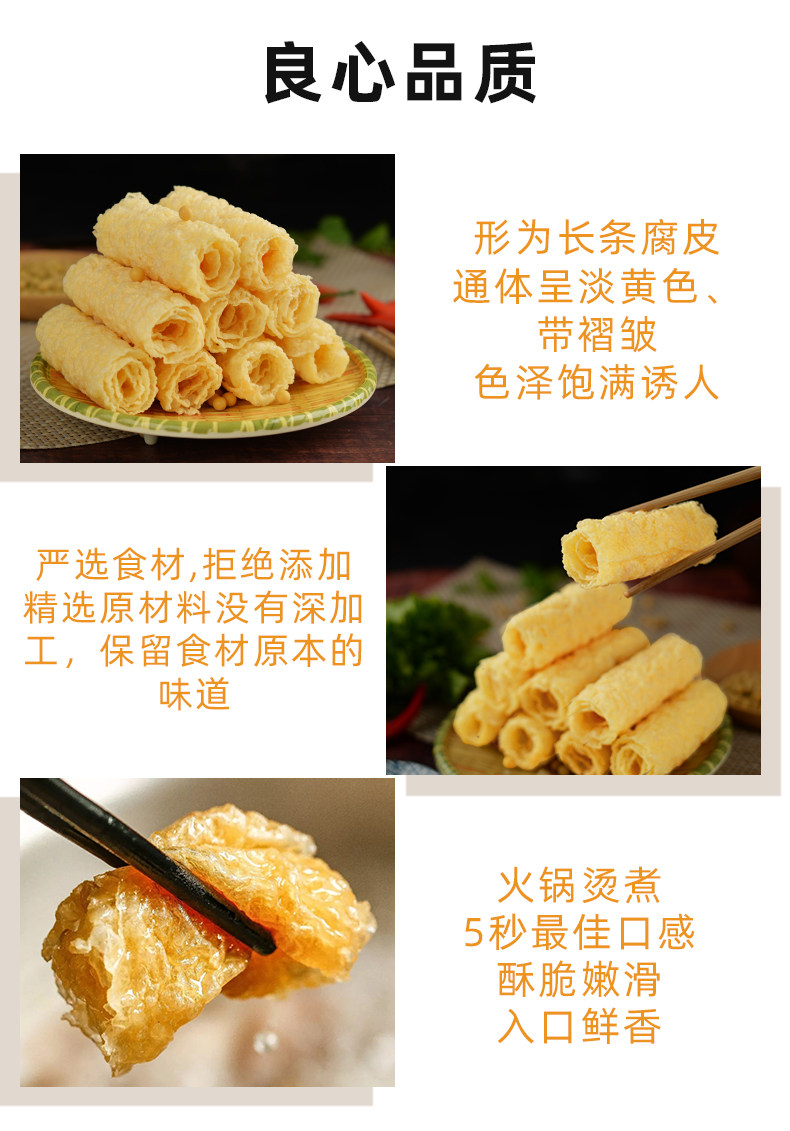 良心品质

形为长条腐皮
通体呈淡黄色、
带褶皱
色泽饱满诱人

严选食材,拒绝添加
精选原材料没有深加工，保留食材原本的味道

火锅烫煮
5秒最佳口感
酥脆嫩滑
入口鲜香