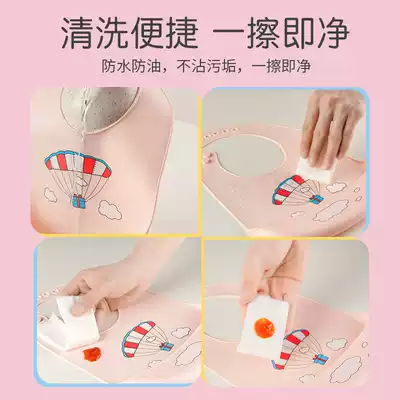 清洗便捷 一擦即净

防水防油，不沾污垢，一擦即净