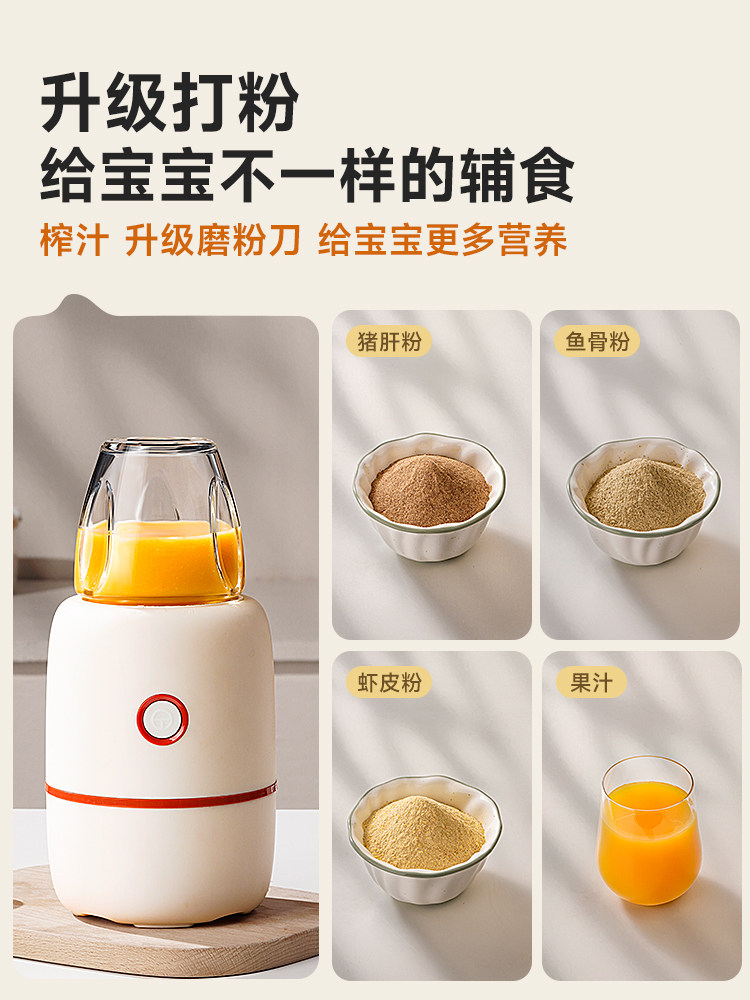 升级打粉
给宝宝不一样的辅食
榨汁 升级磨粉刀 给宝宝更多营养

猪肝粉

鱼骨粉

虾皮粉

果汁