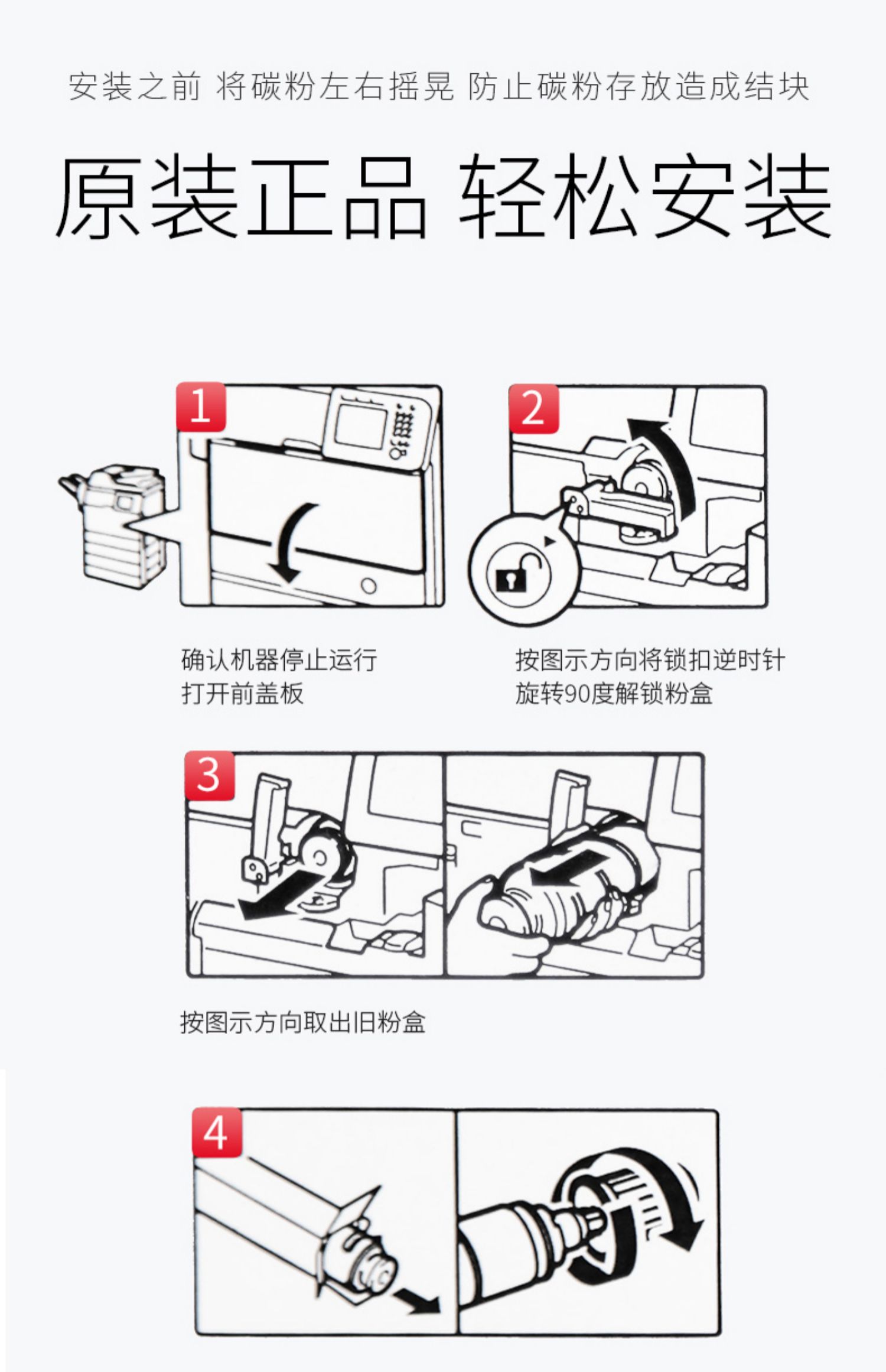 安装之前 将碳粉左右摇晃 防止碳粉存放造成结块

原装正品 轻松安装

1

确认机器停止运行
打开前盖板

2

按图示方向将锁扣逆时针
旋转90度解锁粉盒

3

按图示方向取出旧粉盒

4