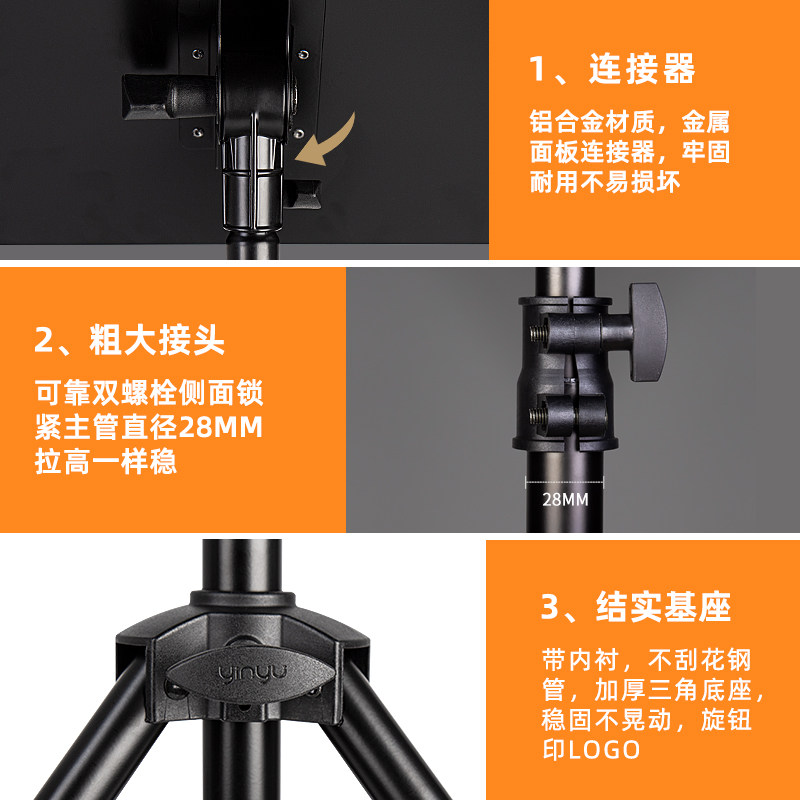 1、连接器

铝合金材质，金属面板连接器，牢固耐用不易损坏

2、粗大接头

可靠双螺栓侧面锁紧主管直径28MM拉高一样稳

28MM

yinyu

3、结实基座

带内衬，不刮花钢管，加厚三角底座，稳固不晃动，旋钮印LOGO