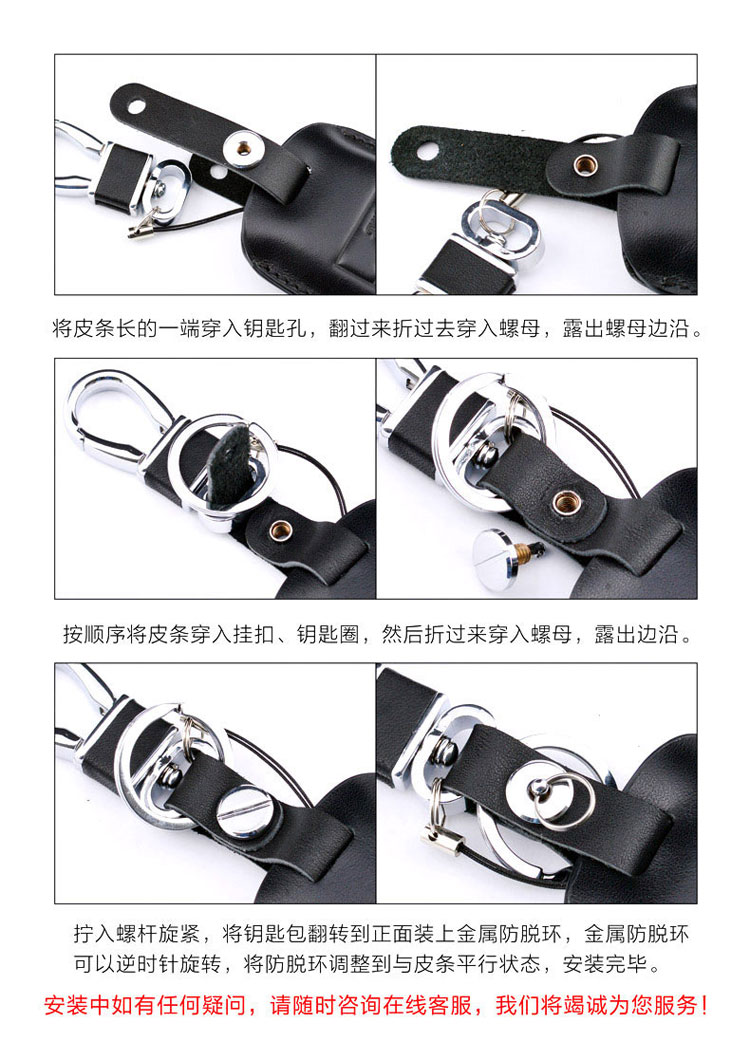 将皮条长的一端穿入钥匙孔，翻过来折过去穿入螺母，露出螺母边沿。

按顺序将皮条穿入挂扣、钥匙圈，然后折过来穿入螺母，露出边沿。

拧入螺杆旋紧，将钥匙包翻转到正面装上金属防脱环，金属防脱环可以逆时针旋转，将防脱环调整到与皮条平行状态，安装完毕。

安装中如有任何疑问，请随时咨询在线客服，我们将竭诚为您服务！