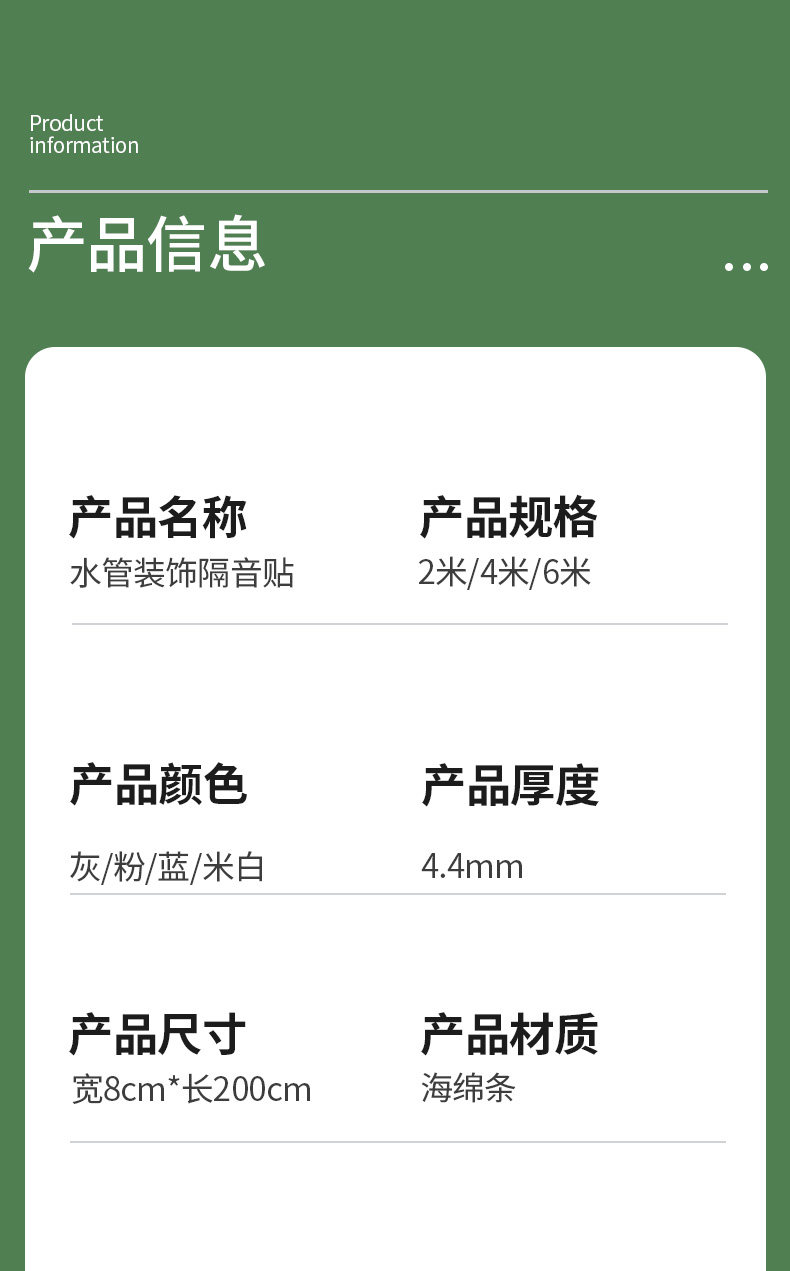 Product
information

产品信息

...

产品名称
水管装饰隔音贴

产品规格
2米/4米/6米

产品颜色
灰/粉/蓝/米白

产品厚度
4.4mm

产品尺寸
宽8cm*长200cm

产品材质
海绵条