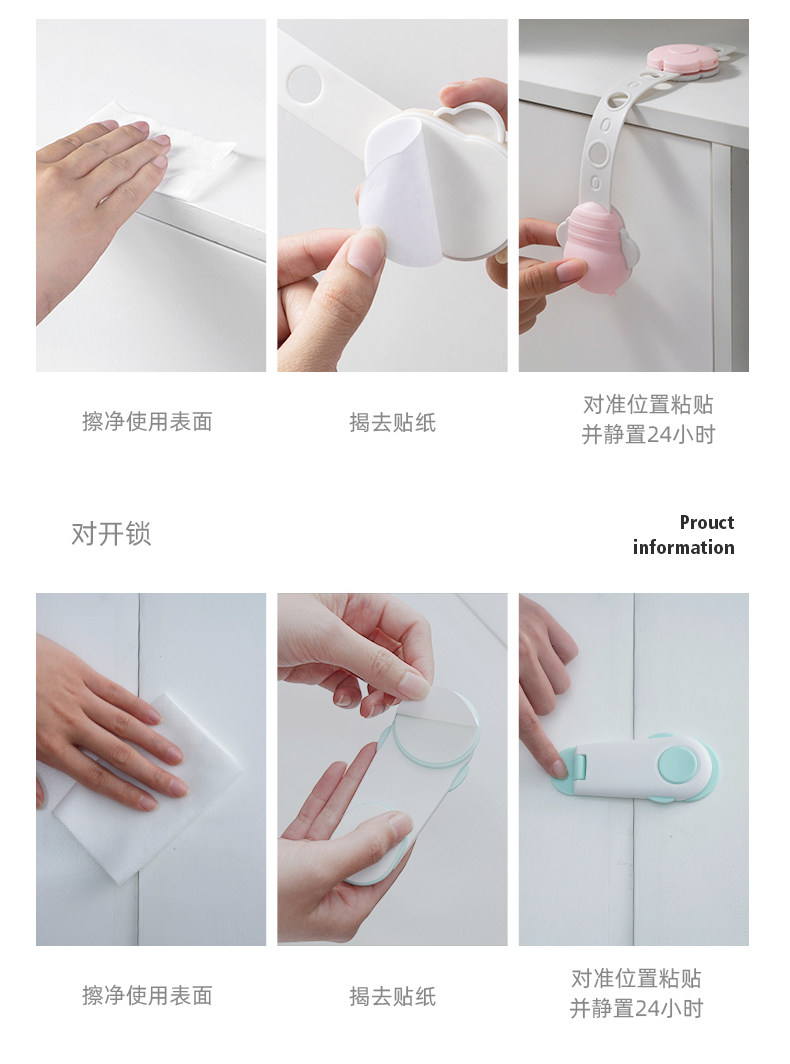 擦净使用表面

揭去贴纸

对准位置粘贴
并静置24小时

对开锁

Prouct
information

擦净使用表面

揭去贴纸

对准位置粘贴
并静置24小时