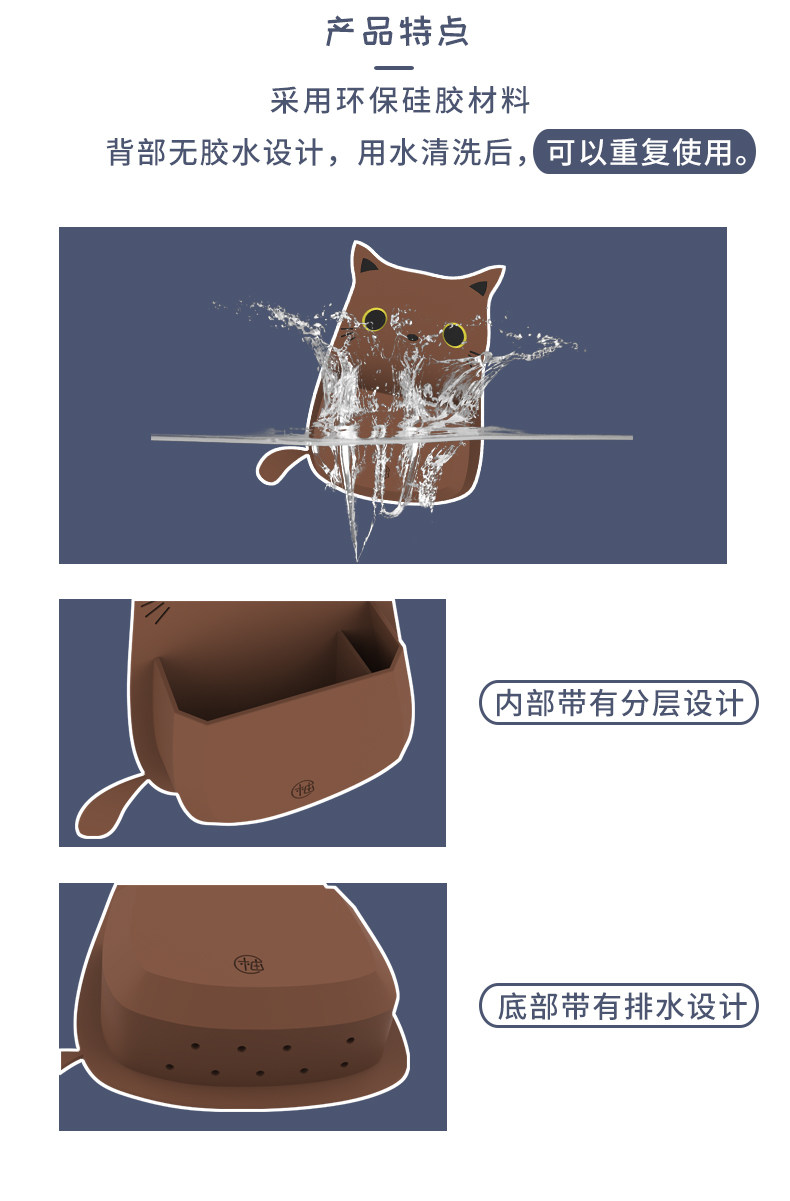 产品特点

采用环保硅胶材料

背部无胶水设计，用水清洗后，可以重复使用。

内部带有分层设计

底部带有排水设计