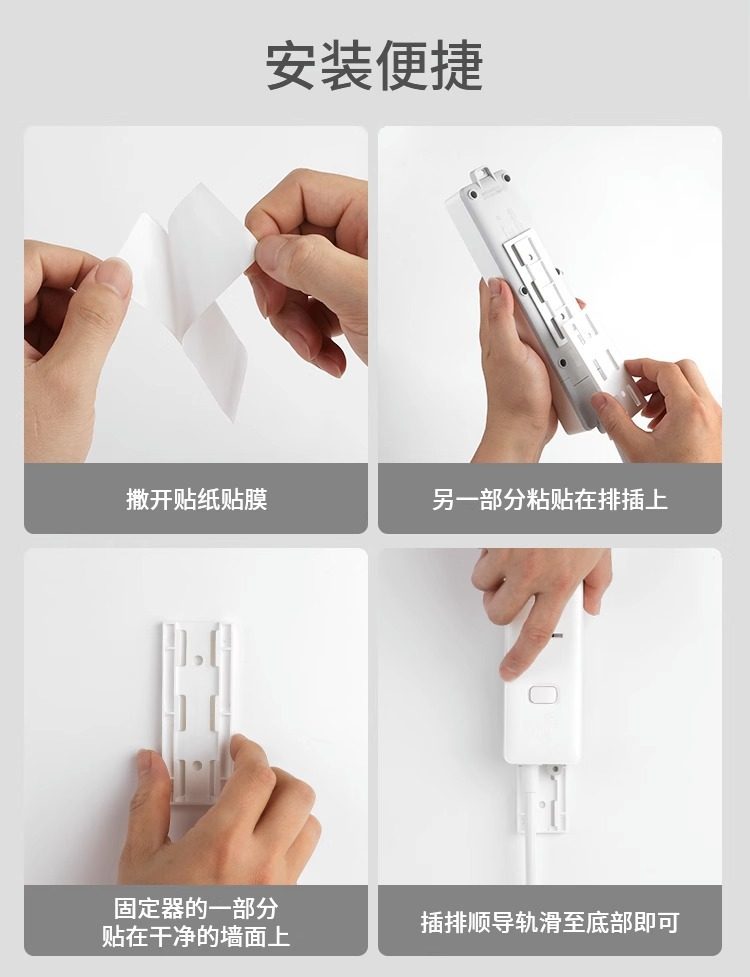 安装便捷

撕开贴纸贴膜

另一部分粘贴在排插上

固定器的一部分
贴在干净的墙面上

插排顺导轨滑至底部即可