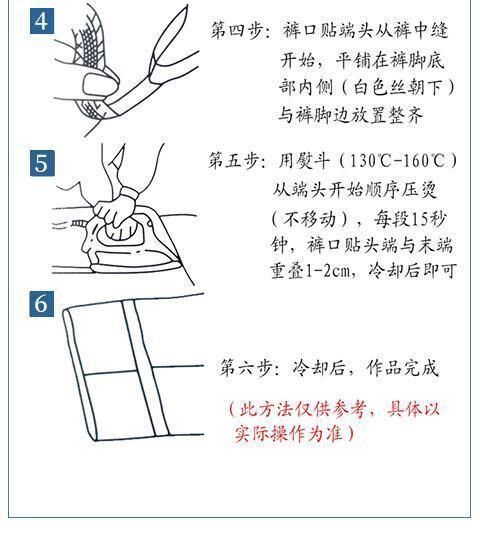 4

第四步：裤口贴端头从裤中缝开始，平铺在裤脚底部内侧（白色丝朝下）与裤脚边放置整齐

5

第五步：用熨斗（130℃-160℃）从端头开始顺序压烫（不移动），每段15秒钟，裤口贴头端与末端重叠1-2cm，冷却后即可

6

第六步：冷却后，作品完成

（此方法仅供参考，具体以实际操作为准）