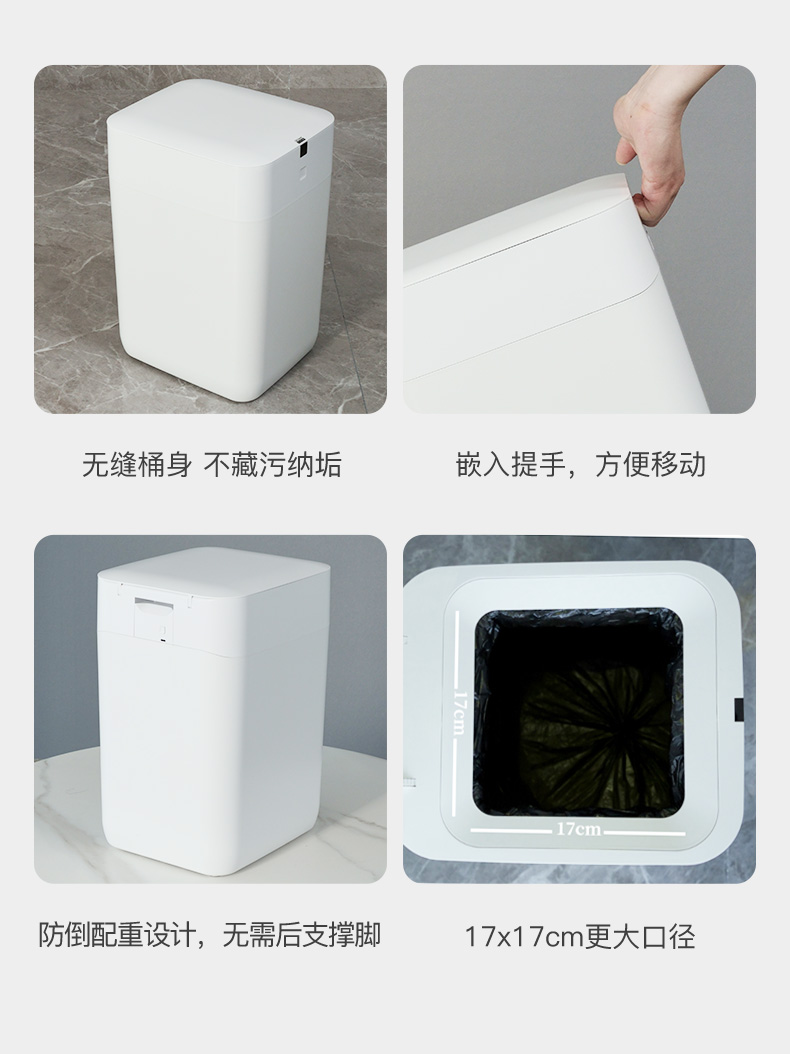 无缝桶身 不藏污纳垢

嵌入提手，方便移动

17cm

17cm

防倒配重设计，无需后支撑脚

17x17cm更大口径