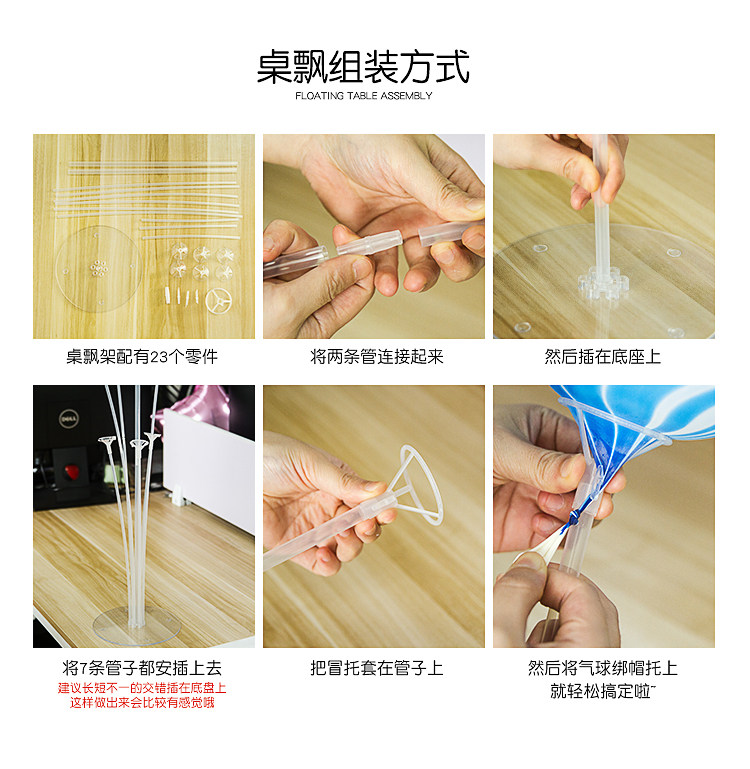 桌飘组装方式
FLOATING TABLE ASSEMBLY

桌飘架配有23个零件

将两条管连接起来

然后插在底座上

DELL

将7条管子都安插上去
建议长短不一的交错插在底盘上
这样做出来会比较有感觉哦

把冒托套在管子上

然后将气球绑帽托上
就轻松搞定啦~