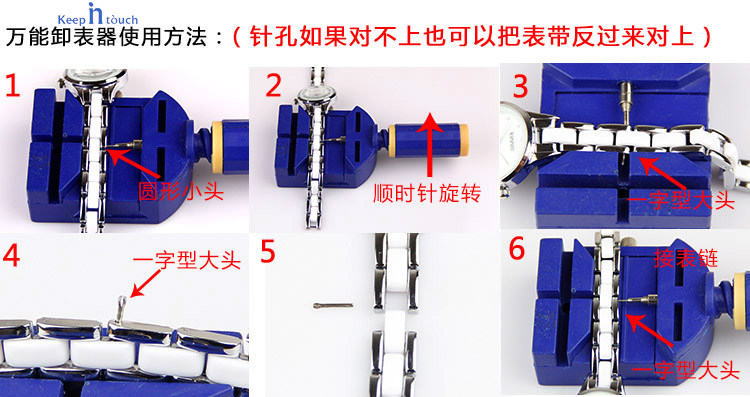 Keep in touch

万能卸表器使用方法：（针孔如果对不上也可以把表带反过来对上）

1

圆形小头

2

顺时针旋转

3

一字型大头

4

一字型大头

5

6

接表链

一字型大头