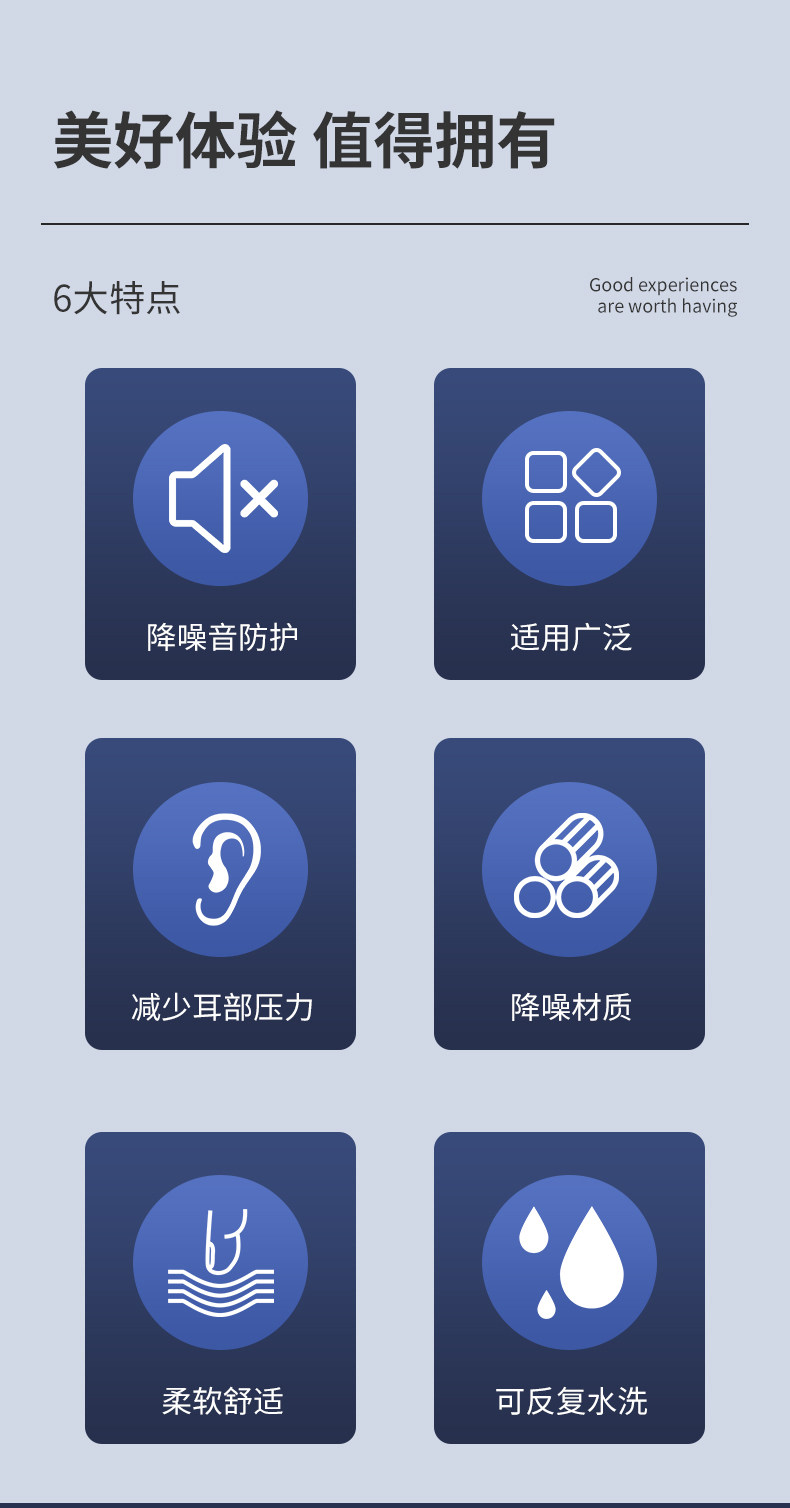 美好体验 值得拥有

6大特点

Good experiences
are worth having

降噪音防护

适用广泛

减少耳部压力

降噪材质

柔软舒适

可反复水洗