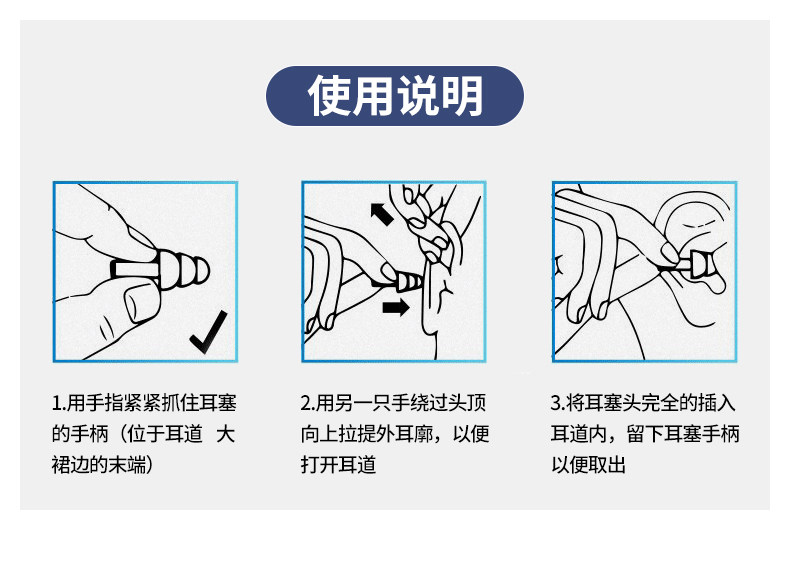 使用说明

1.用手指紧紧抓住耳塞的手柄（位于耳道 大裙边的末端）

2.用另一只手绕过头顶向上拉提外耳廓，以便打开耳道

3.将耳塞头完全的插入耳道内，留下耳塞手柄以便取出