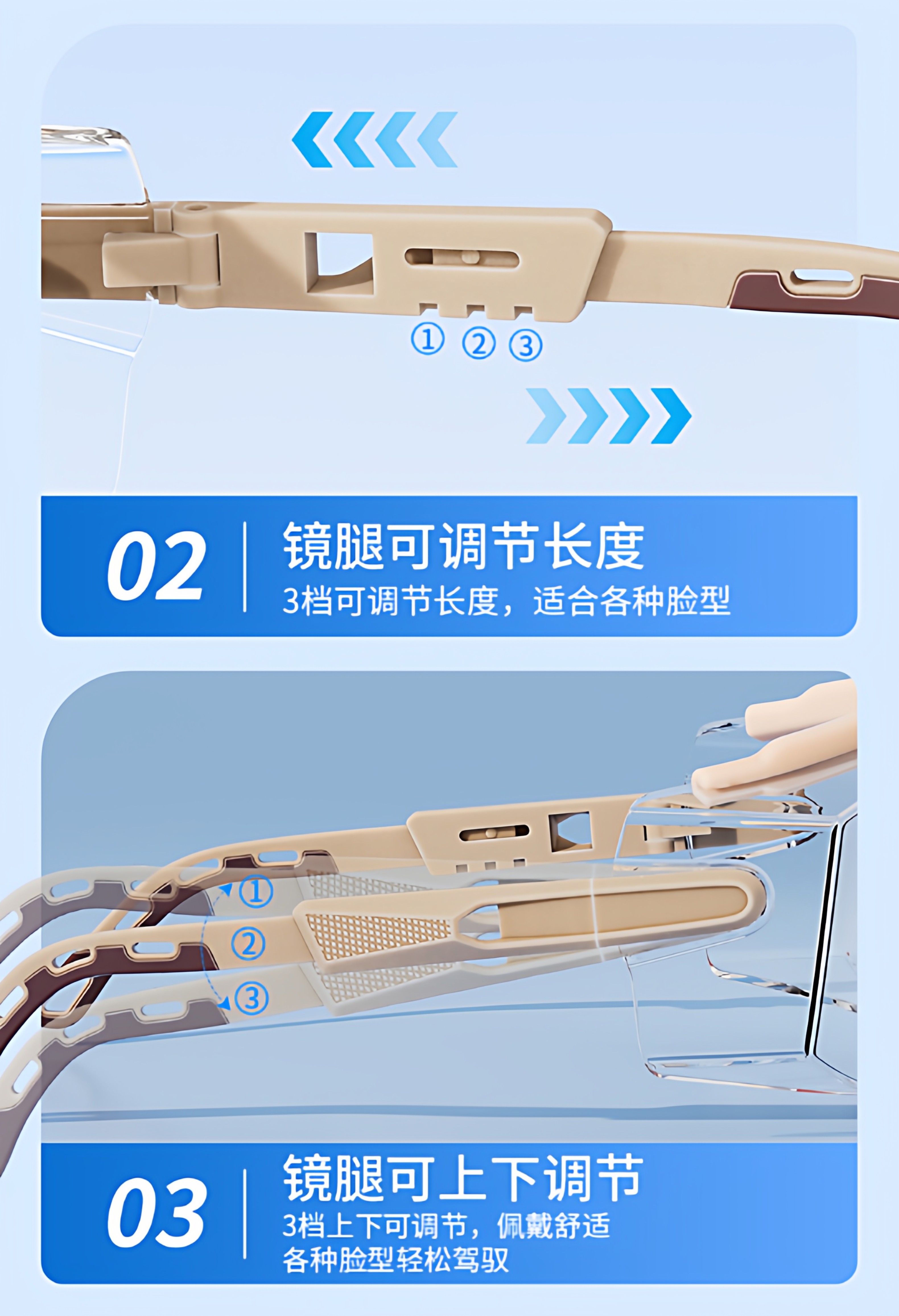 ① ② ③

02
镜腿可调节长度
3档可调节长度，适合各种脸型

①
②
③

03
镜腿可上下调节
3档上下可调节，佩戴舒适
各种脸型轻松驾驭