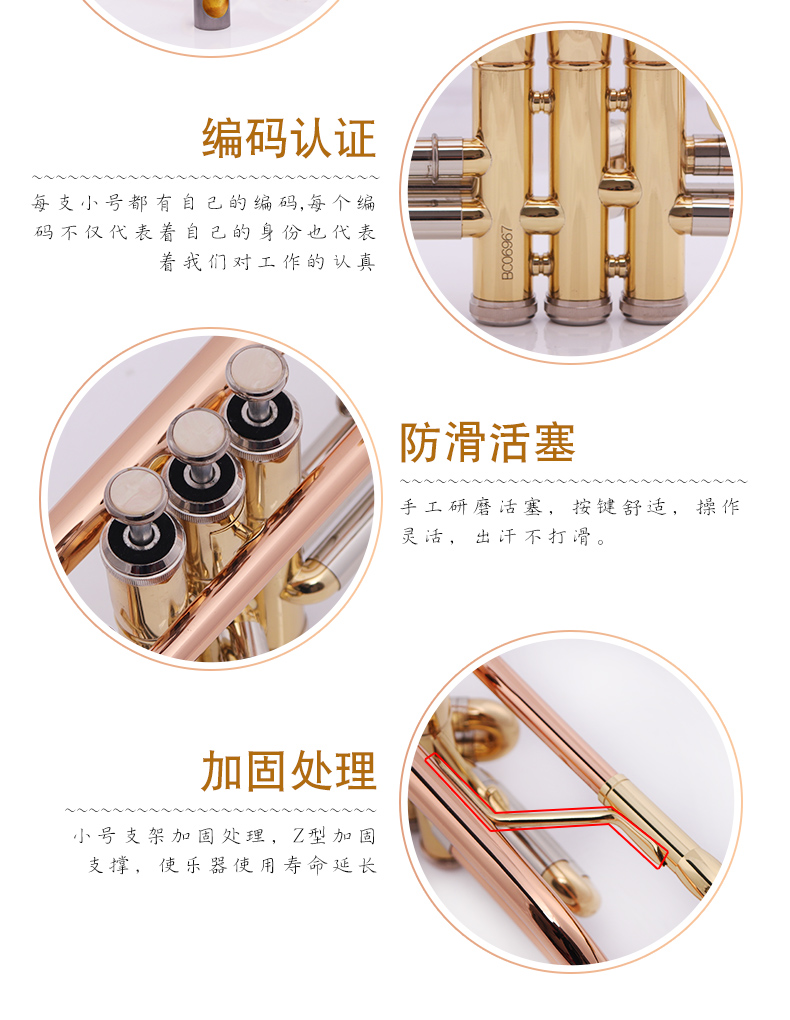 编码认证

每支小号都有自己的编码,每个编码不仅代表着自己的身份也代表着我们对工作的认真

BC06967

防滑活塞

手工研磨活塞，按键舒适，操作灵活，出汗不打滑。

加固处理

小号支架加固处理，Z型加固支撑，使乐器使用寿命延长