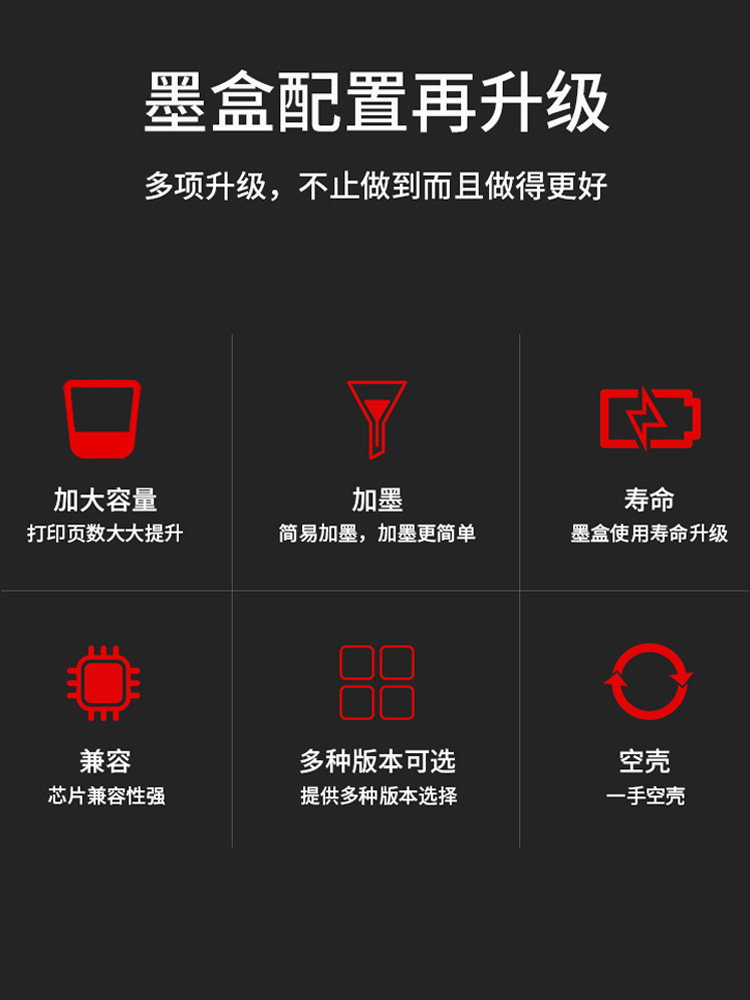 墨盒配置再升级

多项升级，不止做到而且做得更好

加大容量
打印页数大大提升

加墨
简易加墨，加墨更简单

寿命
墨盒使用寿命升级

兼容
芯片兼容性强

多种版本可选
提供多种版本选择

空壳
一手空壳