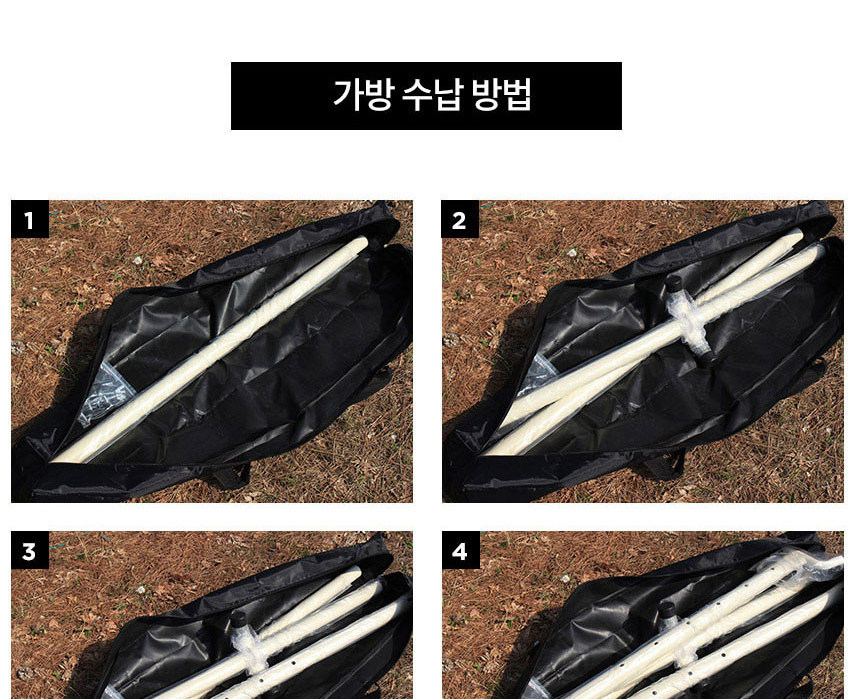 가방 수납 방법

1

2

3

4