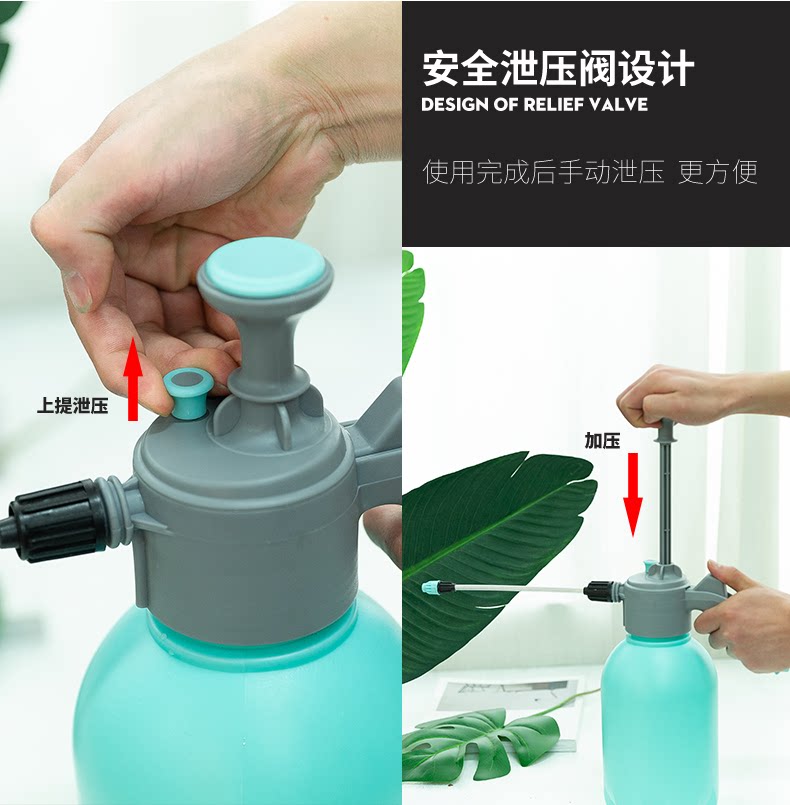 安全泄压阀设计
DESIGN OF RELIEF VALVE

使用完成后手动泄压 更方便

上提泄压

加压