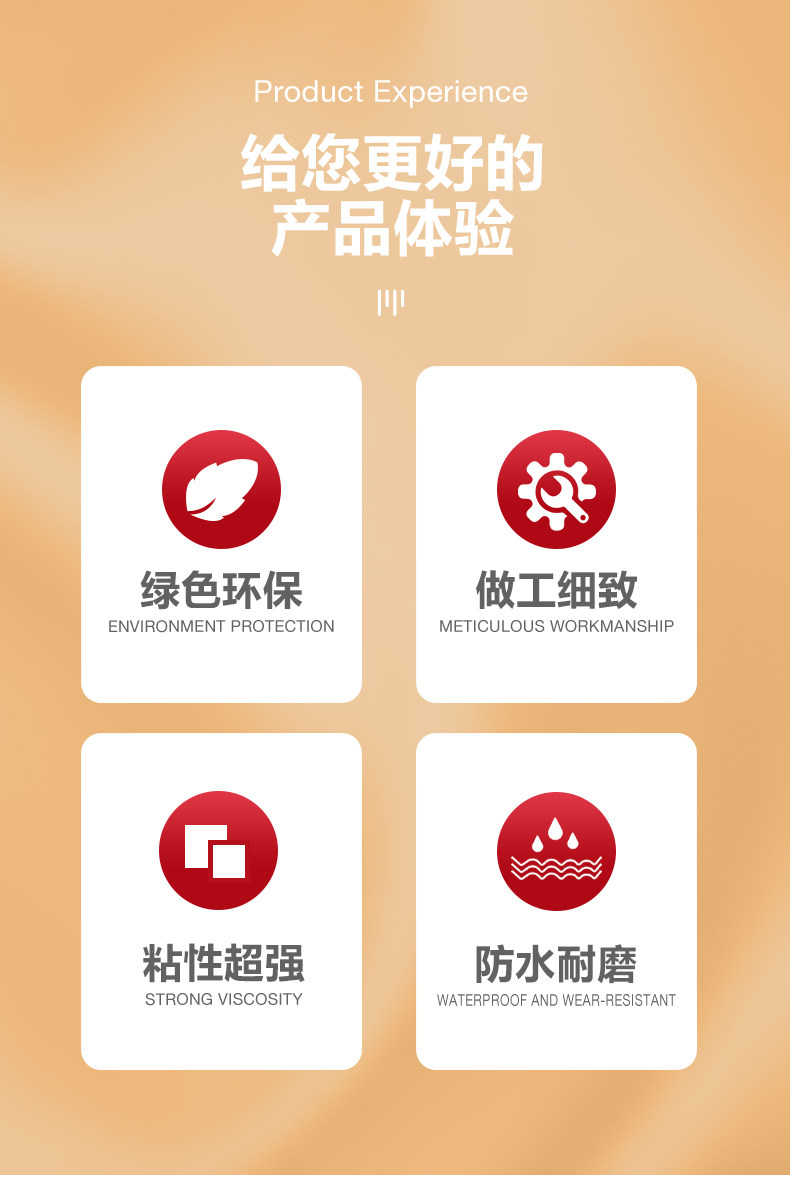 Product Experience

给您更好的
产品体验

绿色环保
ENVIRONMENT PROTECTION

做工细致
METICULOUS WORKMANSHIP

粘性超强
STRONG VISCOSITY

防水耐磨
WATERPROOF AND WEAR-RESISTANT