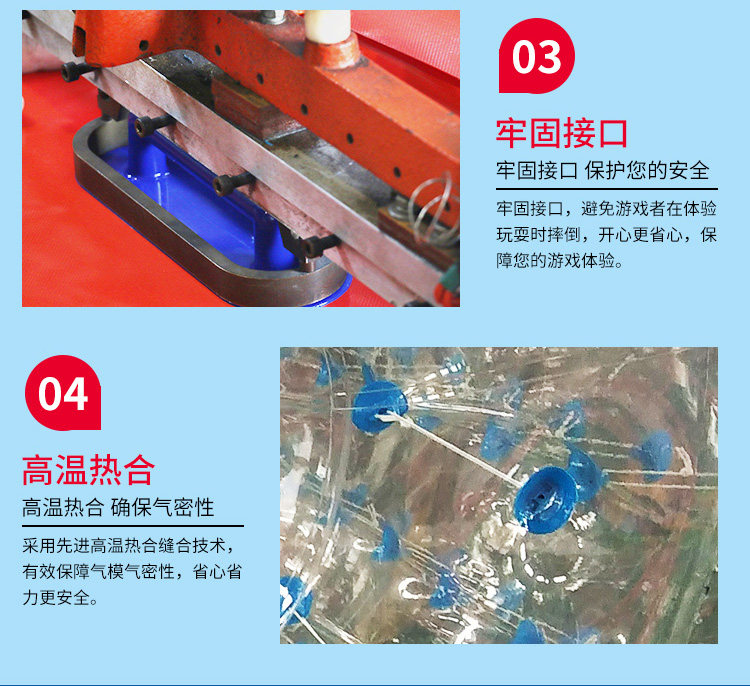 03

牢固接口

牢固接口 保护您的安全

牢固接口，避免游戏者在体验玩耍时摔倒，开心更省心，保障您的游戏体验。

04

高温热合

高温热合 确保气密性

采用先进高温热合缝合技术，有效保障气模气密性，省心省力更安全。