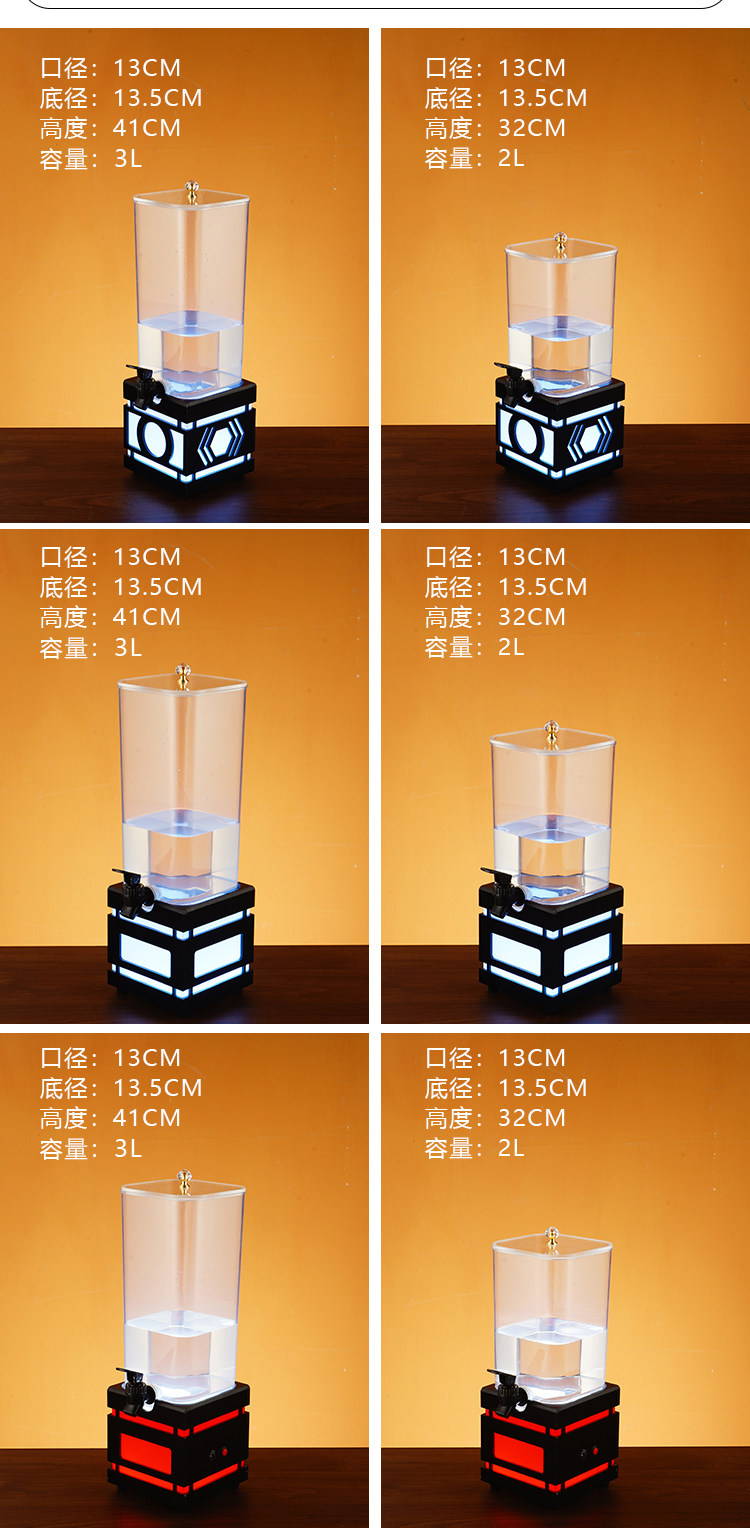 口径：13CM
底径：13.5CM
高度：41CM
容量：3L

口径：13CM
底径：13.5CM
高度：32CM
容量：2L

口径：13CM
底径：13.5CM
高度：41CM
容量：3L

口径：13CM
底径：13.5CM
高度：32CM
容量：2L

口径：13CM
底径：13.5CM
高度：41CM
容量：3L

口径：13CM
底径：13.5CM
高度：32CM
容量：2L