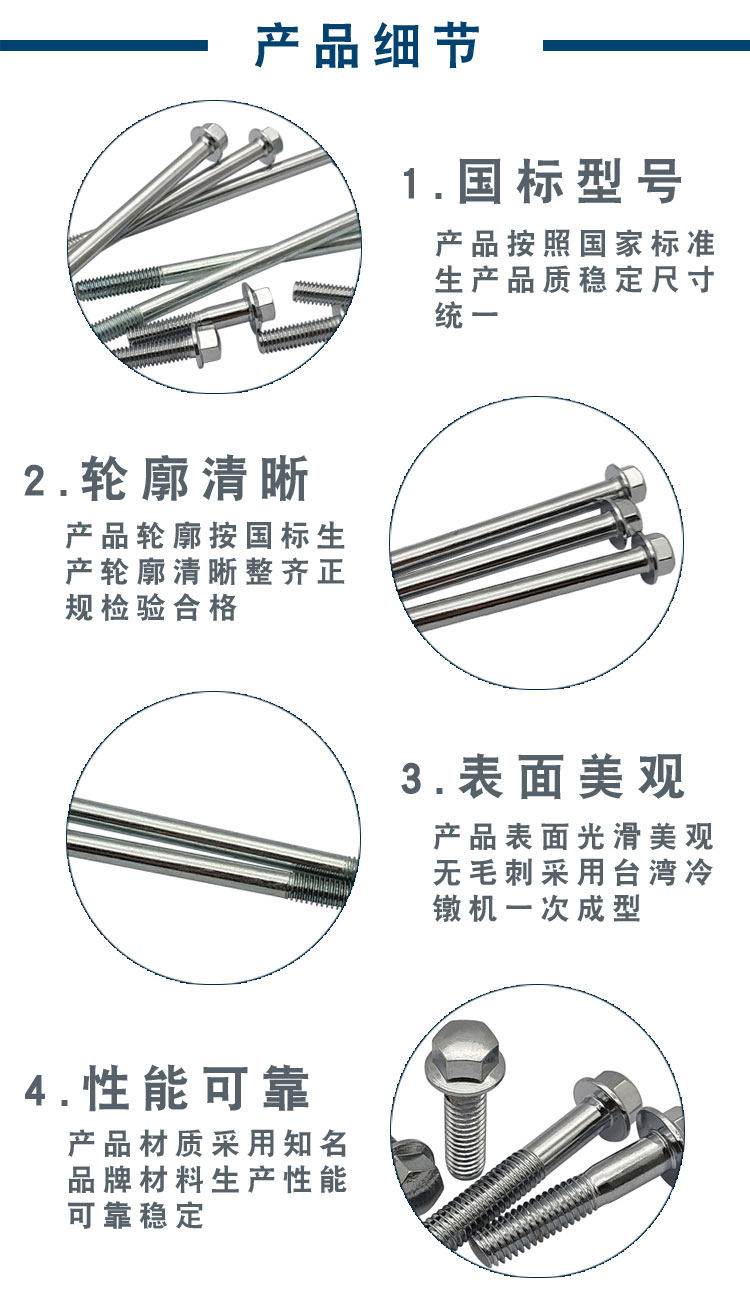 产品细节

1.国标型号

产品按照国家标准生产品质稳定尺寸统一

2.轮廓清晰

产品轮廓按国标生产轮廓清晰整齐正规检验合格

3.表面美观

产品表面光滑美观无毛刺采用台湾冷镦机一次成型

4.性能可靠

产品材质采用知名品牌材料生产性能可靠稳定