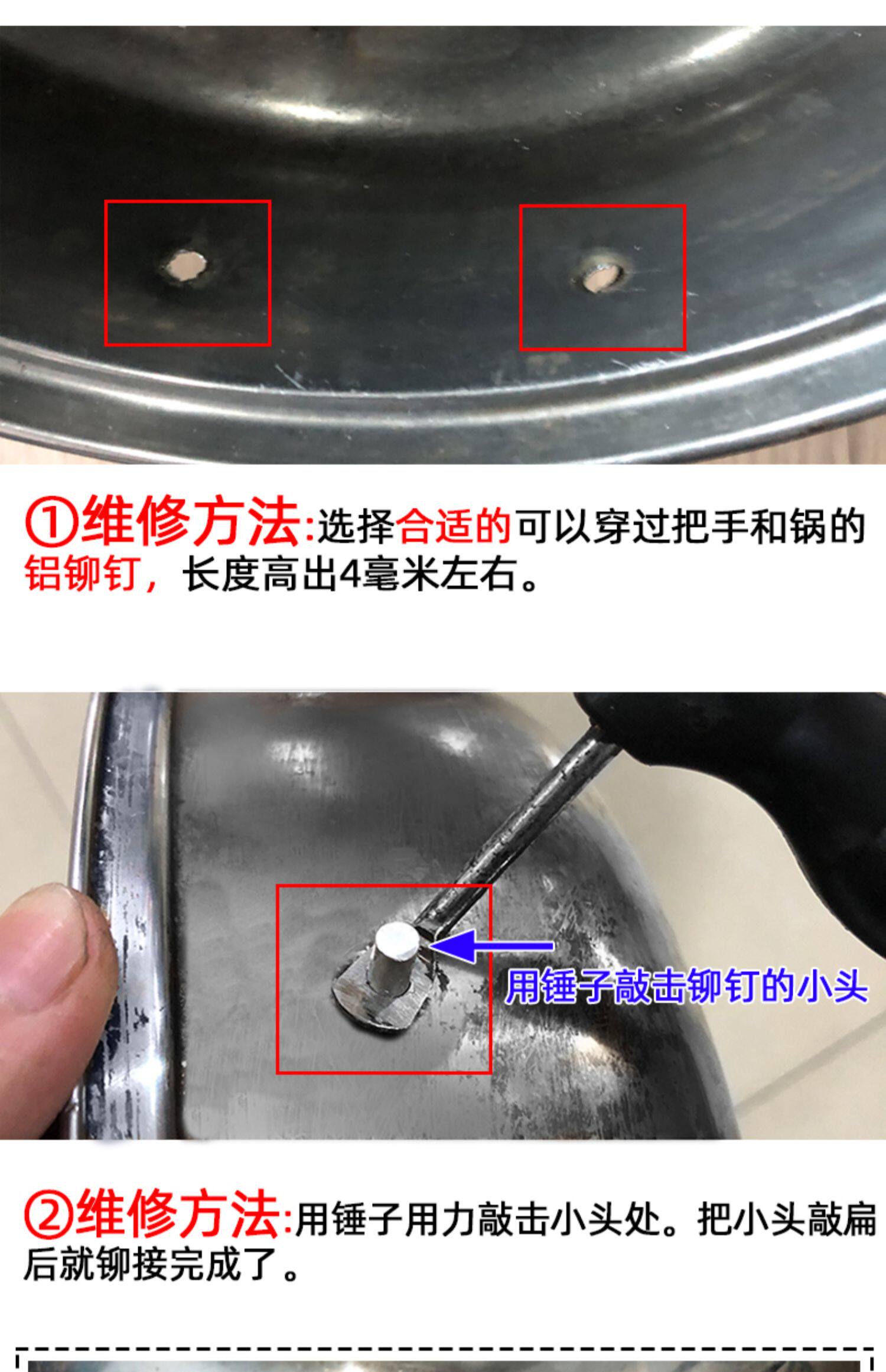 ①维修方法:选择合适的可以穿过把手和锅的铝铆钉，长度高出4毫米左右。

用锤子敲击铆钉的小头

②维修方法:用锤子用力敲击小头处。把小头敲扁后就铆接完成了。