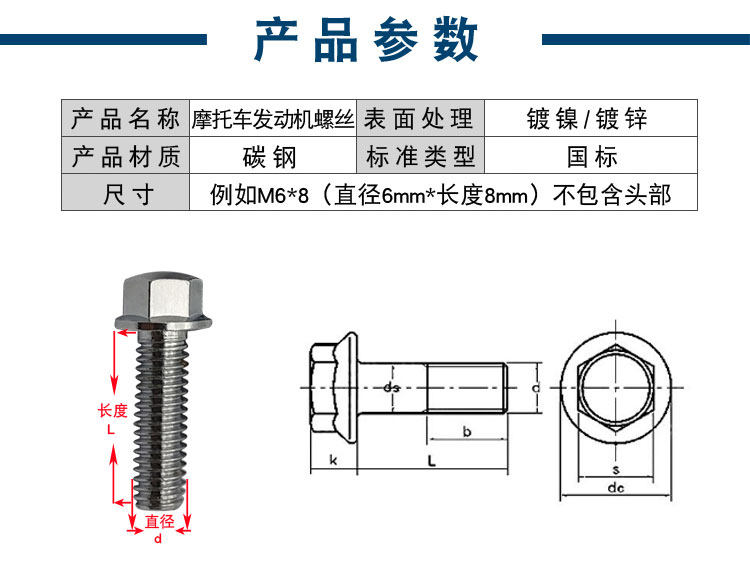 产品参数

| 产品名称 | 摩托车发动机螺丝 | 表面处理 | 镀镍/镀锌 |
|---|---|---|---|
| 产品材质 | 碳钢 | 标准类型 | 国标 |
| 尺寸 | 例如M6*8（直径6mm*长度8mm）不包含头部 | | |

长度
L

直径
d

ds
d
b
k
L
s
dc