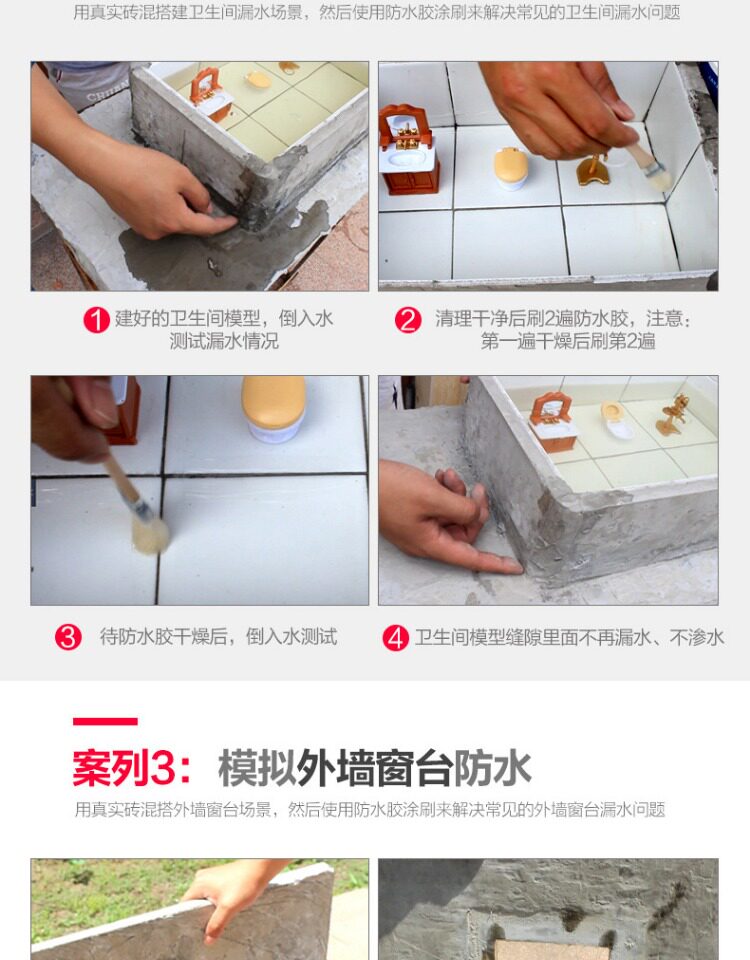 用真实砖混搭建卫生间漏水场景，然后使用防水胶涂刷来解决常见的卫生间漏水问题

1 建好的卫生间模型，倒入水测试漏水情况

2 清理干净后刷2遍防水胶，注意：第一遍干燥后刷第2遍

3 待防水胶干燥后，倒入水测试

4 卫生间模型缝隙里面不再漏水、不渗水

案列3：模拟外墙窗台防水

用真实砖混搭外墙窗台场景，然后使用防水胶涂刷来解决常见的外墙窗台漏水问题