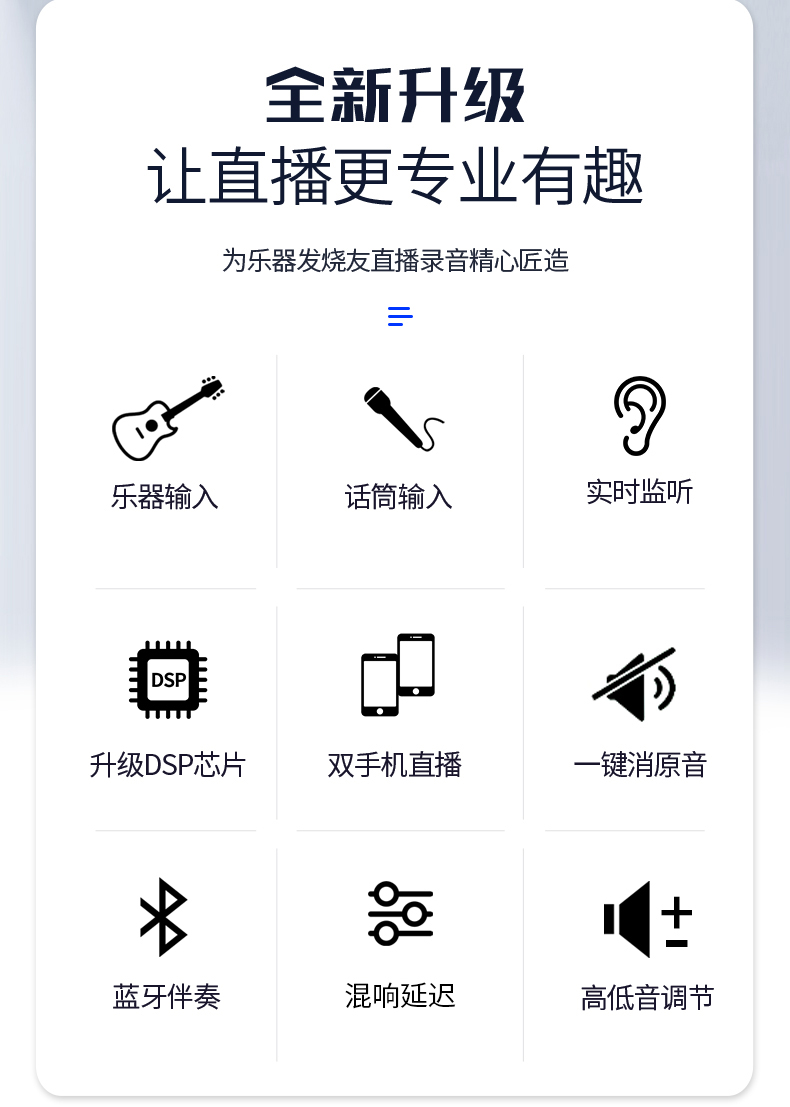 全新升级
让直播更专业有趣

为乐器发烧友直播录音精心匠造

乐器输入

话筒输入

实时监听

DSP

升级DSP芯片

双手机直播

一键消原音

蓝牙伴奏

混响延迟

高低音调节