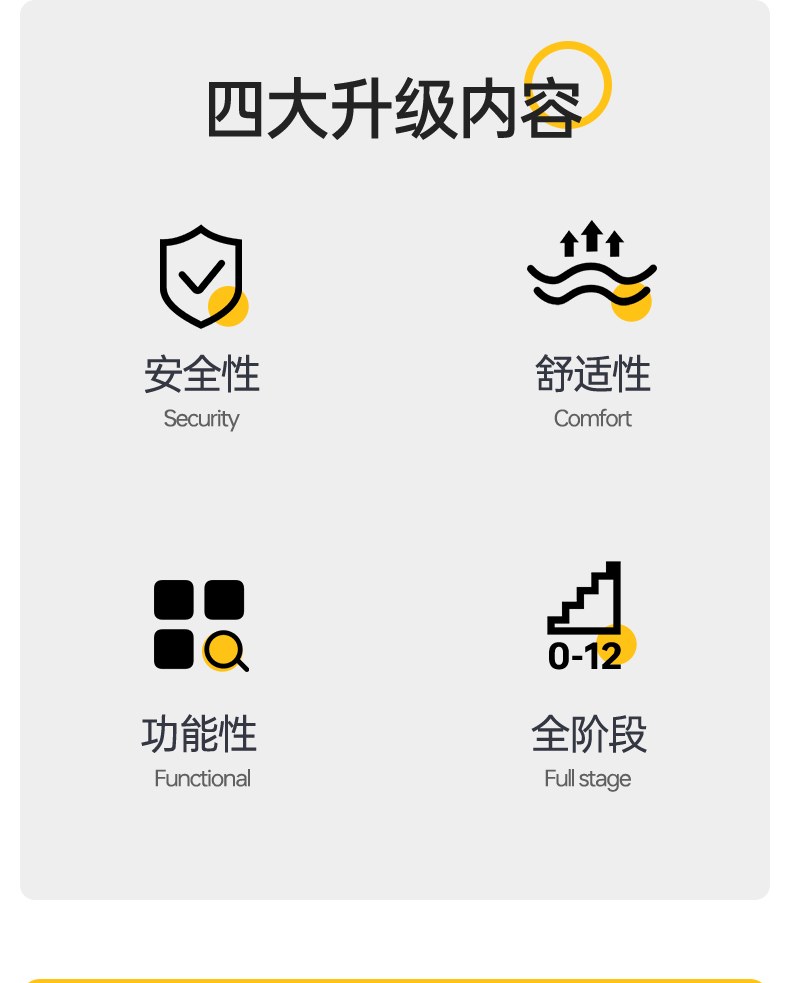 四大升级内容

安全性
Security

舒适性
Comfort

功能性
Functional

0-12
全阶段
Full stage