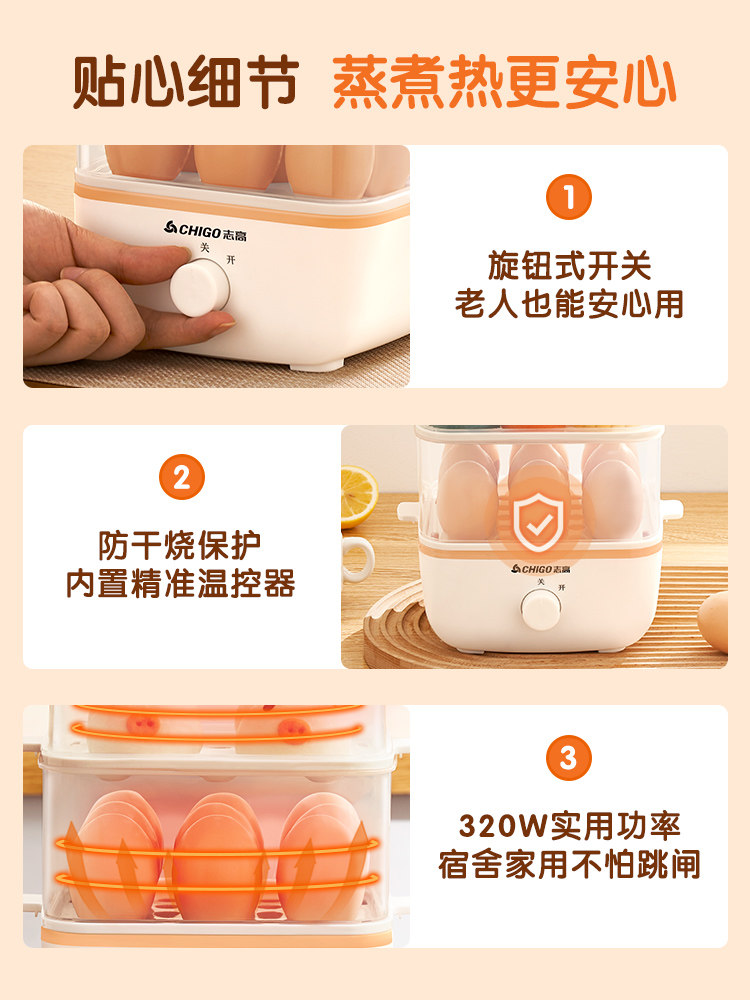 贴心细节 蒸煮热更安心

CHIGO志高
关 开

1
旋钮式开关
老人也能安心用

2
防干烧保护
内置精准温控器

CHIGO志高
关 开

3
320W实用功率
宿舍家用不怕跳闸