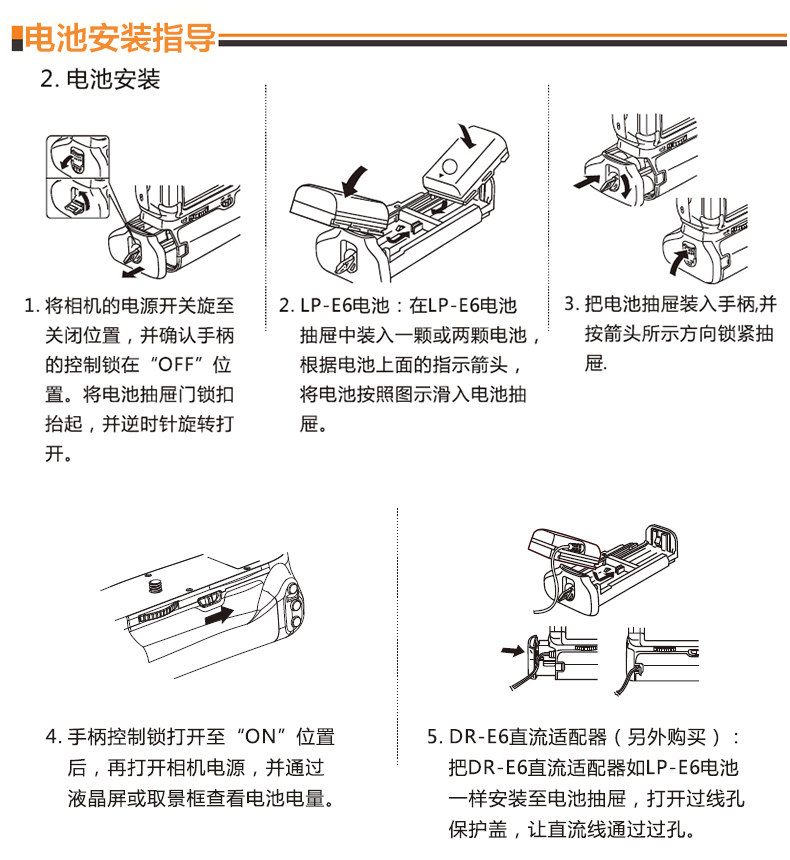 电池安装指导

2. 电池安装

1. 将相机的电源开关旋至关闭位置，并确认手柄的控制锁在“OFF”位置。将电池抽屉门锁扣抬起，并逆时针旋转打开。

2. LP-E6电池：在LP-E6电池抽屉中装入一颗或两颗电池，根据电池上面的指示箭头，将电池按照图示滑入电池抽屉。

3. 把电池抽屉装入手柄,并按箭头所示方向锁紧抽屉.

4. 手柄控制锁打开至“ON”位置后，再打开相机电源，并通过液晶屏或取景框查看电池电量。

5. DR-E6直流适配器（另外购买）：把DR-E6直流适配器如LP-E6电池一样安装至电池抽屉，打开过线孔保护盖，让直流线通过过孔。