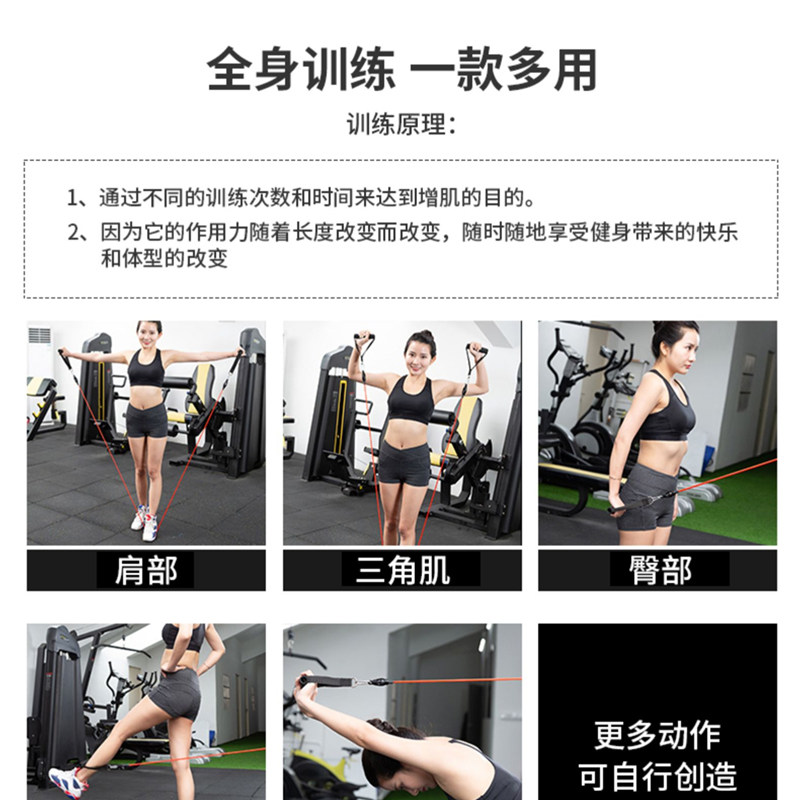 全身训练 一款多用

训练原理:

1、通过不同的训练次数和时间来达到增肌的目的。

2、因为它的作用力随着长度改变而改变，随时随地享受健身带来的快乐和体型的改变

肩部

三角肌

臀部

更多动作
可自行创造