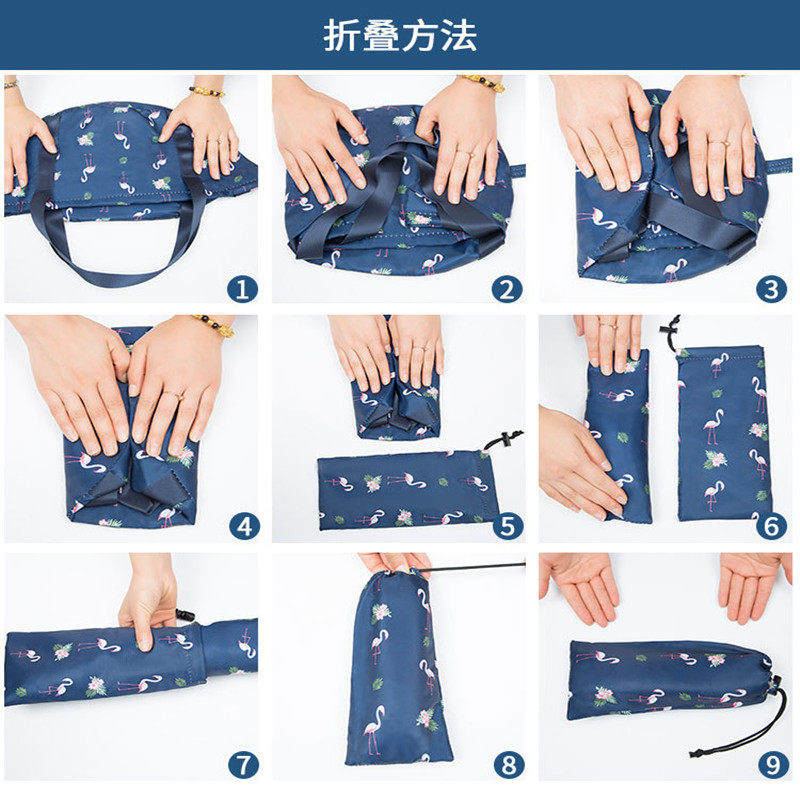 折叠方法

1

2

3

4

5

6

7

8

9